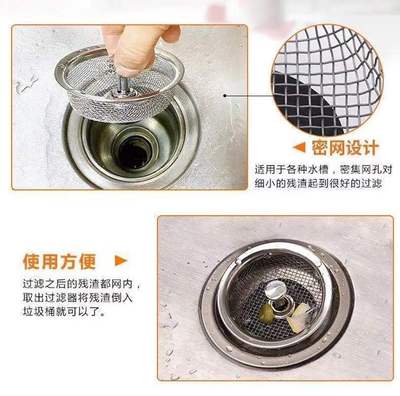 密网设计

适用于各种水槽，密集网孔对细小的残渣起到很好的过滤

使用方便

过滤之后的残渣都网内，取出过滤器将残渣倒入垃圾桶就可以了。