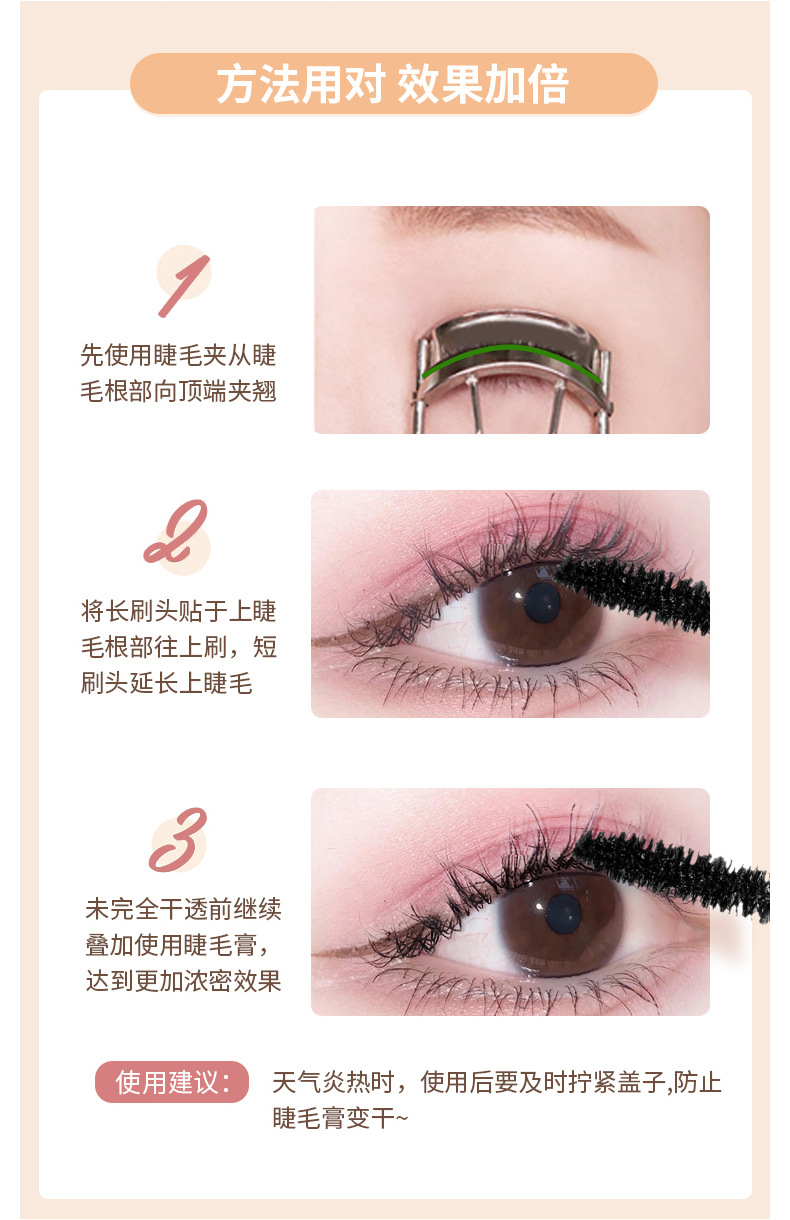 方法用对 效果加倍

1

先使用睫毛夹从睫毛根部向顶端夹翘

2

将长刷头贴于上睫毛根部往上刷，短刷头延长上睫毛

3

未完全干透前继续叠加使用睫毛膏，达到更加浓密效果

使用建议： 天气炎热时，使用后要及时拧紧盖子,防止睫毛膏变干~