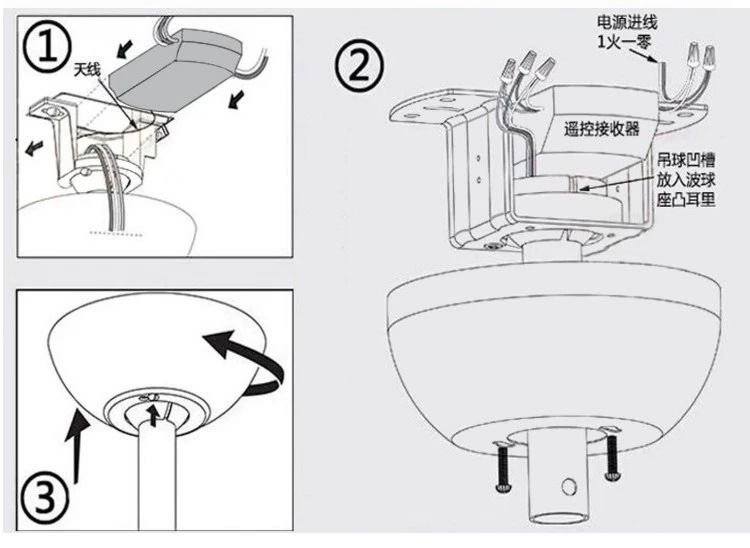 ①
天线

②
电源进线
1火一零
遥控接收器
吊球凹槽
放入波球
座凸耳里

③