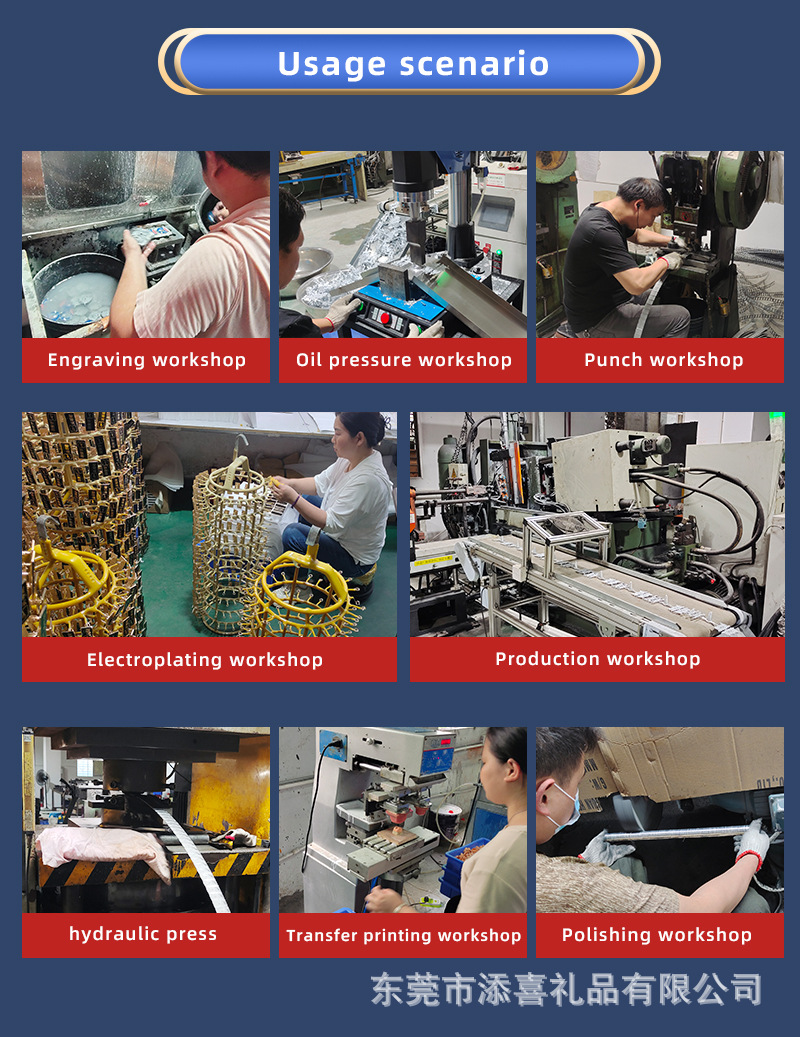 Usage scenario

Engraving workshop

Oil pressure workshop

Punch workshop

Electroplating workshop

Production workshop

hydraulic press

Transfer printing workshop

Polishing workshop

东莞市添喜礼品有限公司