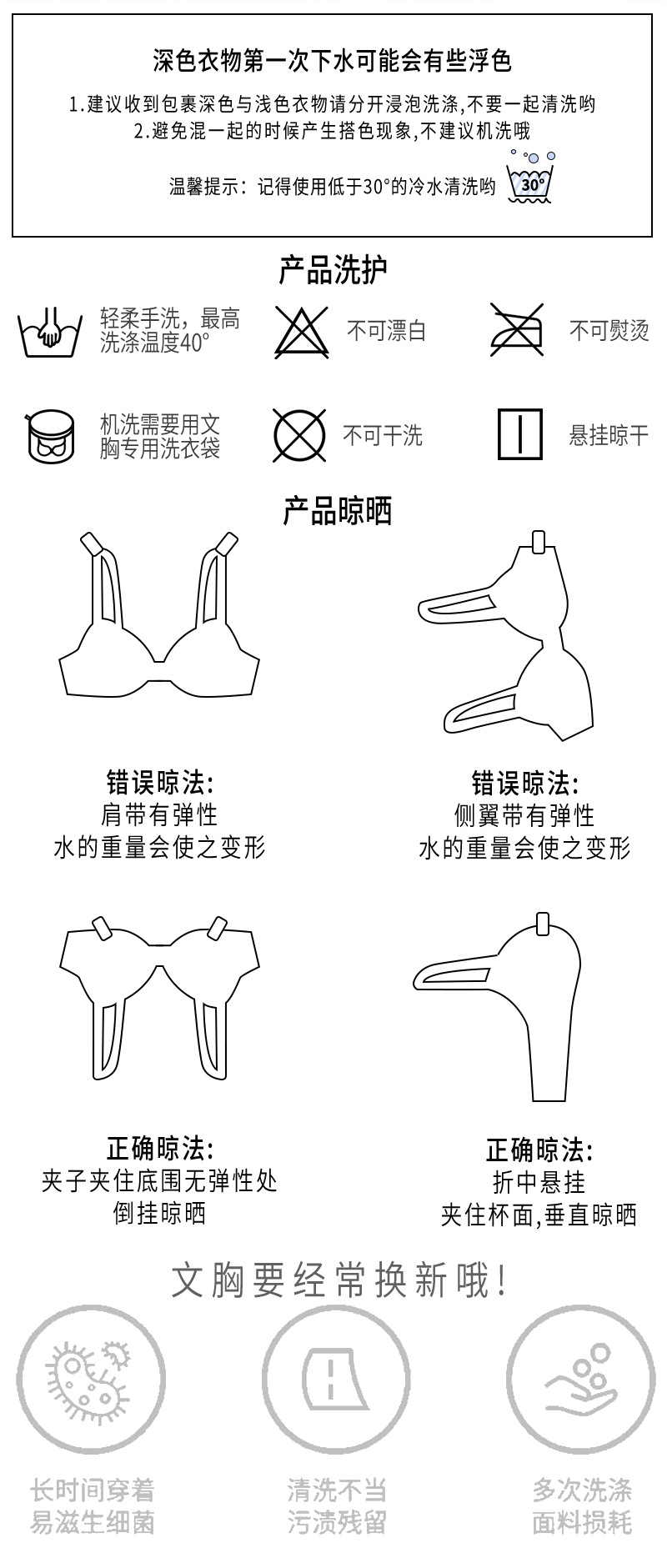 深色衣物第一次下水可能会有些浮色

1.建议收到包裹深色与浅色衣物请分开浸泡洗涤,不要一起清洗哟
2.避免混一起的时候产生搭色现象,不建议机洗哦

温馨提示：记得使用低于30°的冷水清洗哟 30°

产品洗护

轻柔手洗，最高洗涤温度40°

不可漂白

不可熨烫

机洗需要用文胸专用洗衣袋

不可干洗

悬挂晾干

产品晾晒

错误晾法:
肩带有弹性
水的重量会使之变形

错误晾法:
侧翼带有弹性
水的重量会使之变形

正确晾法:
夹子夹住底围无弹性处
倒挂晾晒

正确晾法:
折中悬挂
夹住杯面,垂直晾晒

文胸要经常换新哦!

长时间穿着
易滋生细菌

清洗不当
污渍残留

多次洗涤
面料损耗