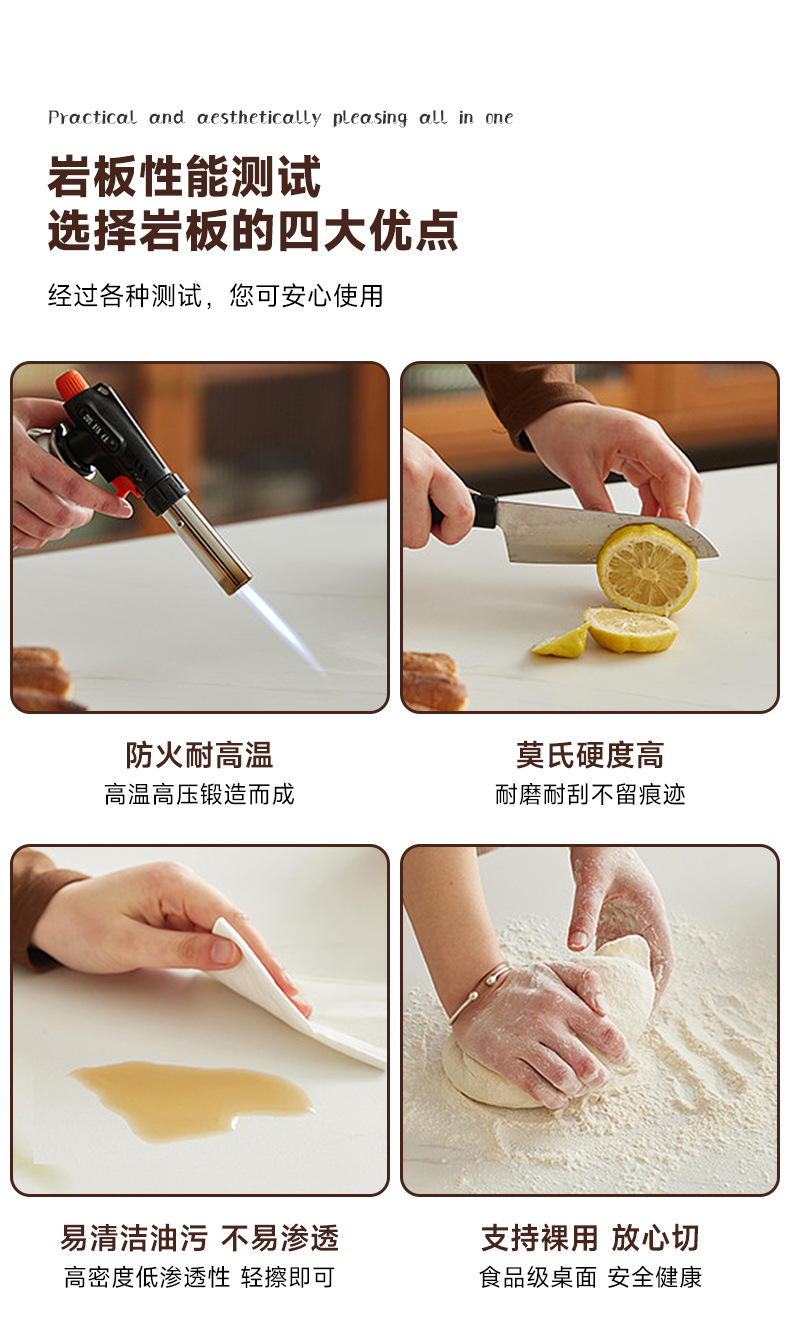 Practical and aesthetically pleasing all in one

岩板性能测试
选择岩板的四大优点

经过各种测试，您可安心使用

防火耐高温
高温高压锻造而成

莫氏硬度高
耐磨耐刮不留痕迹

易清洁油污 不易渗透
高密度低渗透性 轻擦即可

支持裸用 放心切
食品级桌面 安全健康