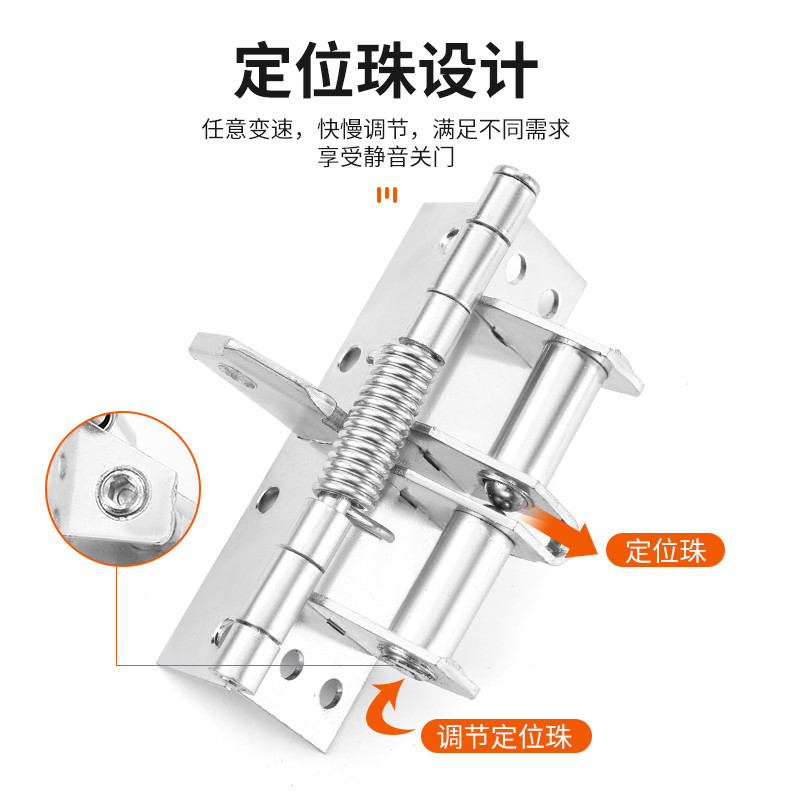 定位珠设计

任意变速，快慢调节，满足不同需求
享受静音关门

定位珠

调节定位珠