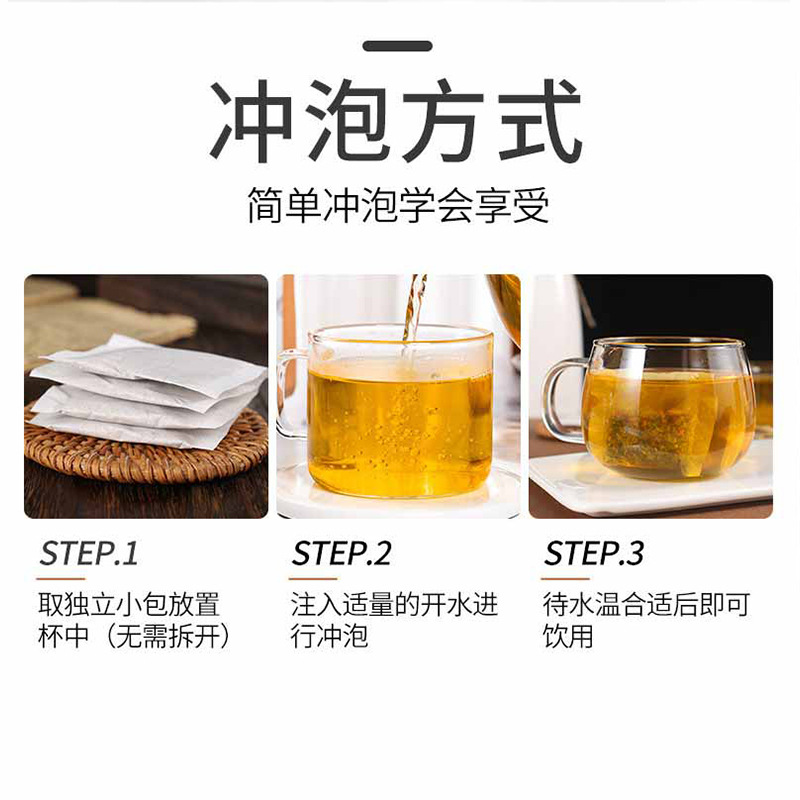 冲泡方式

简单冲泡学会享受

STEP.1

取独立小包放置杯中（无需拆开）

STEP.2

注入适量的开水进行冲泡

STEP.3

待水温合适后即可饮用