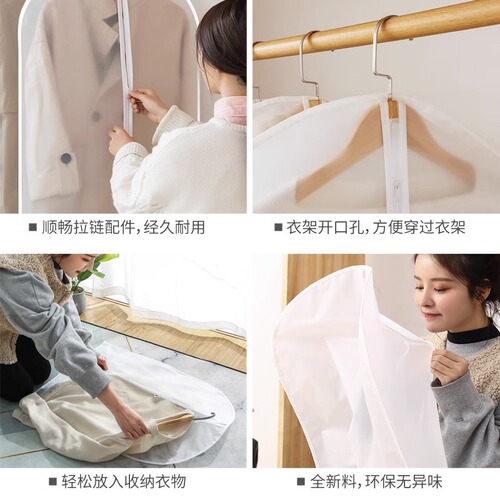 ■ 顺畅拉链配件，经久耐用

■ 衣架开口孔，方便穿过衣架

■ 轻松放入收纳衣物

■ 全新料，环保无异味