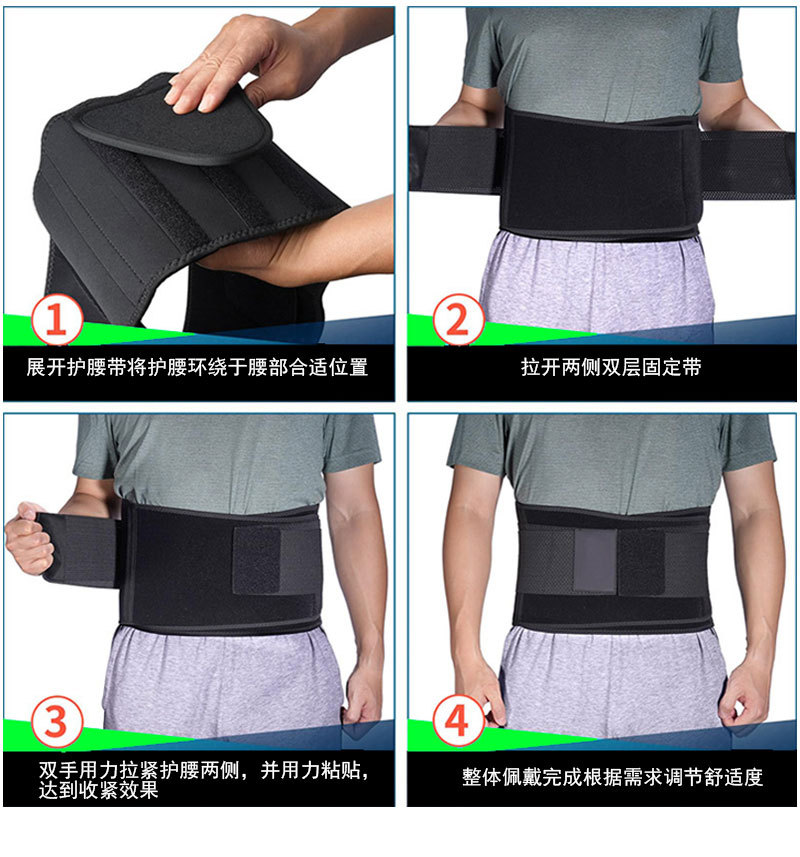 1
展开护腰带将护腰环绕于腰部合适位置

2
拉开两侧双层固定带

3
双手用力拉紧护腰两侧，并用力粘贴，达到收紧效果

4
整体佩戴完成根据需求调节舒适度