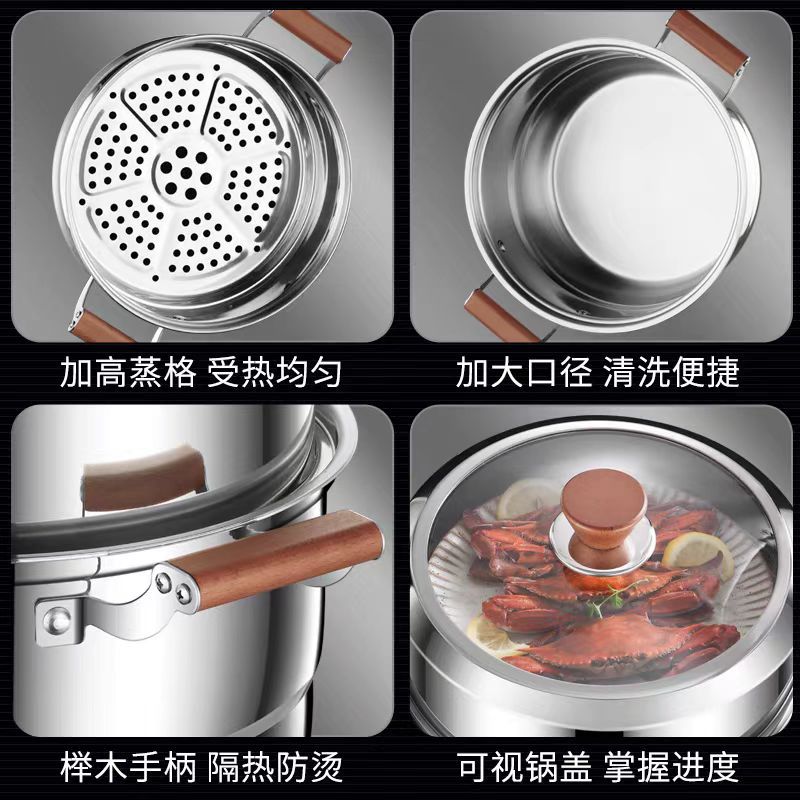 加高蒸格 受热均匀

加大口径 清洗便捷

榉木手柄 隔热防烫

可视锅盖 掌握进度