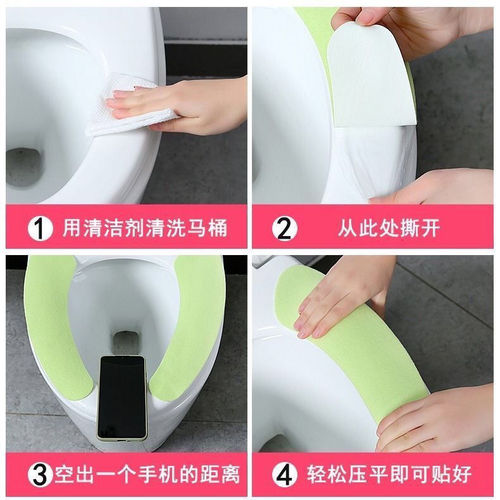 1 用清洁剂清洗马桶

2 从此处撕开

3 空出一个手机的距离

4 轻松压平即可贴好