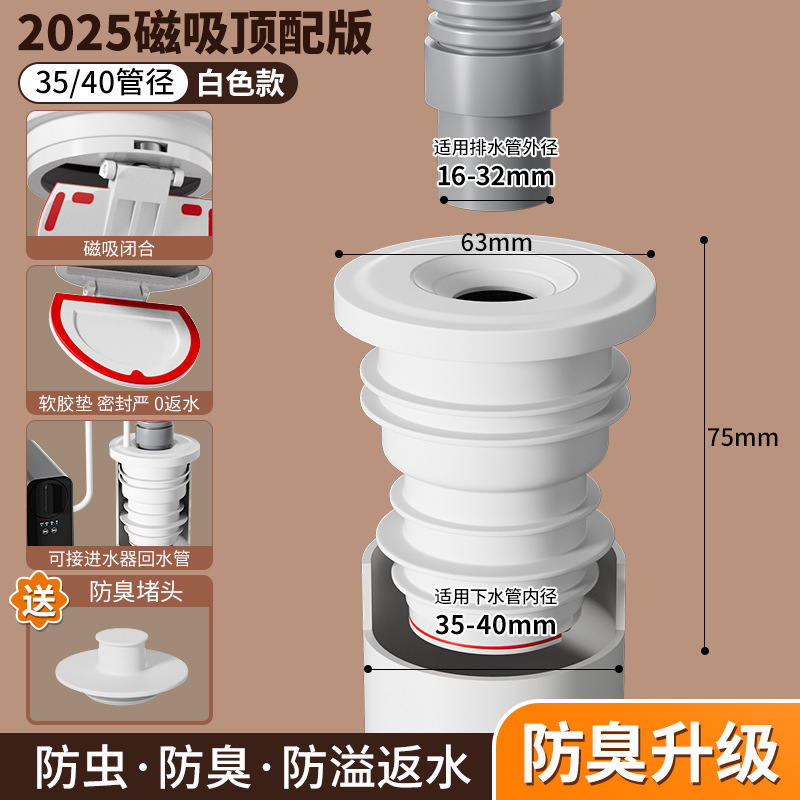 2025磁吸顶配版

35/40管径 白色款

磁吸闭合

软胶垫 密封严 0返水

可接进水器回水管

送 防臭堵头

适用排水管外径
16-32mm

63mm

75mm

适用下水管内径
35-40mm

防虫·防臭·防溢返水

防臭升级