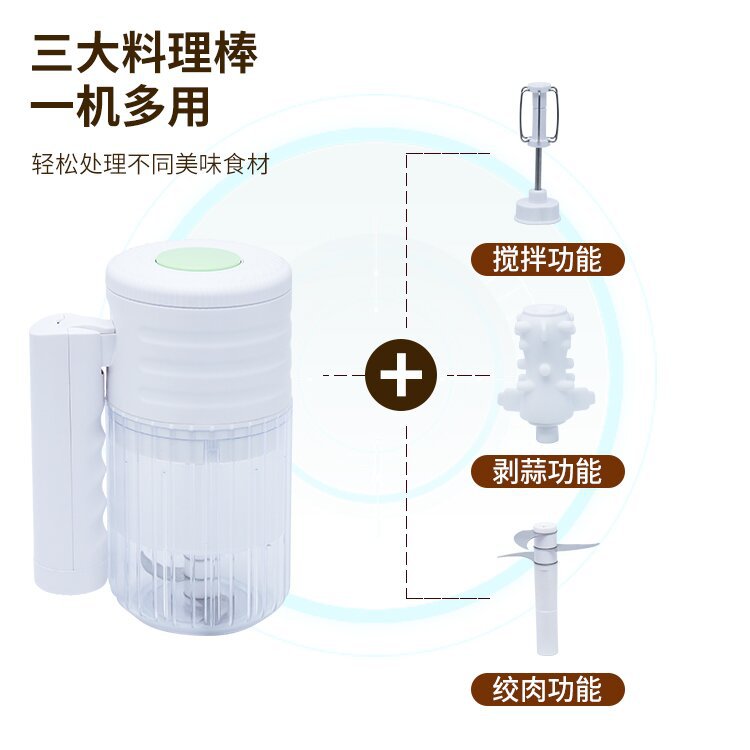 三大料理棒
一机多用

轻松处理不同美味食材

+

搅拌功能

剥蒜功能

绞肉功能