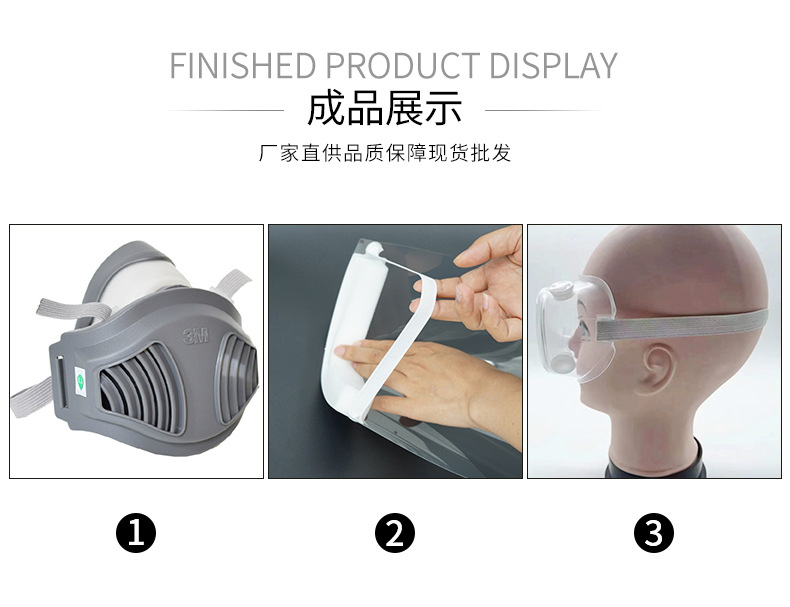 FINISHED PRODUCT DISPLAY

成品展示

厂家直供品质保障现货批发

3M

❶

❷

❸