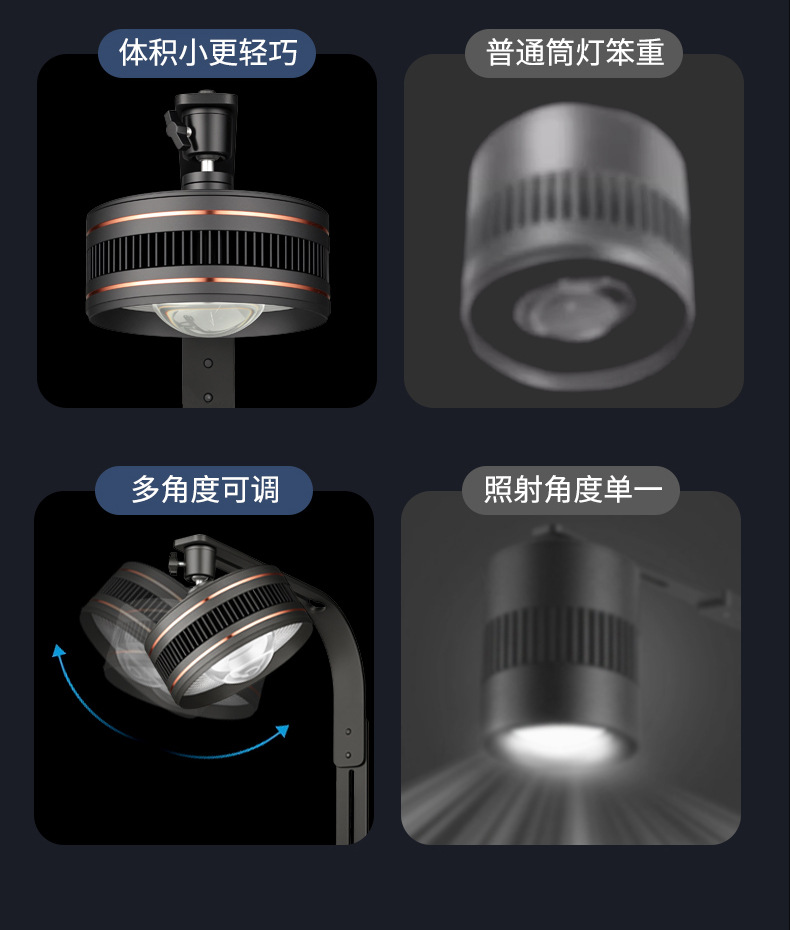 体积小更轻巧

普通筒灯笨重

多角度可调

照射角度单一