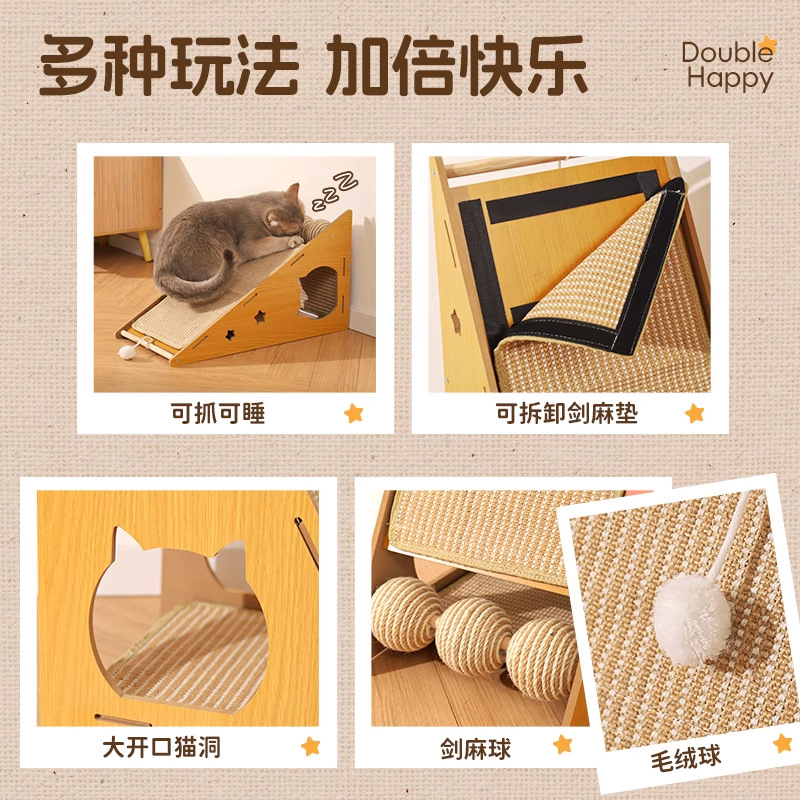 多种玩法 加倍快乐

Double Happy

zZZ

可抓可睡

可拆卸剑麻垫

大开口猫洞

剑麻球

毛绒球