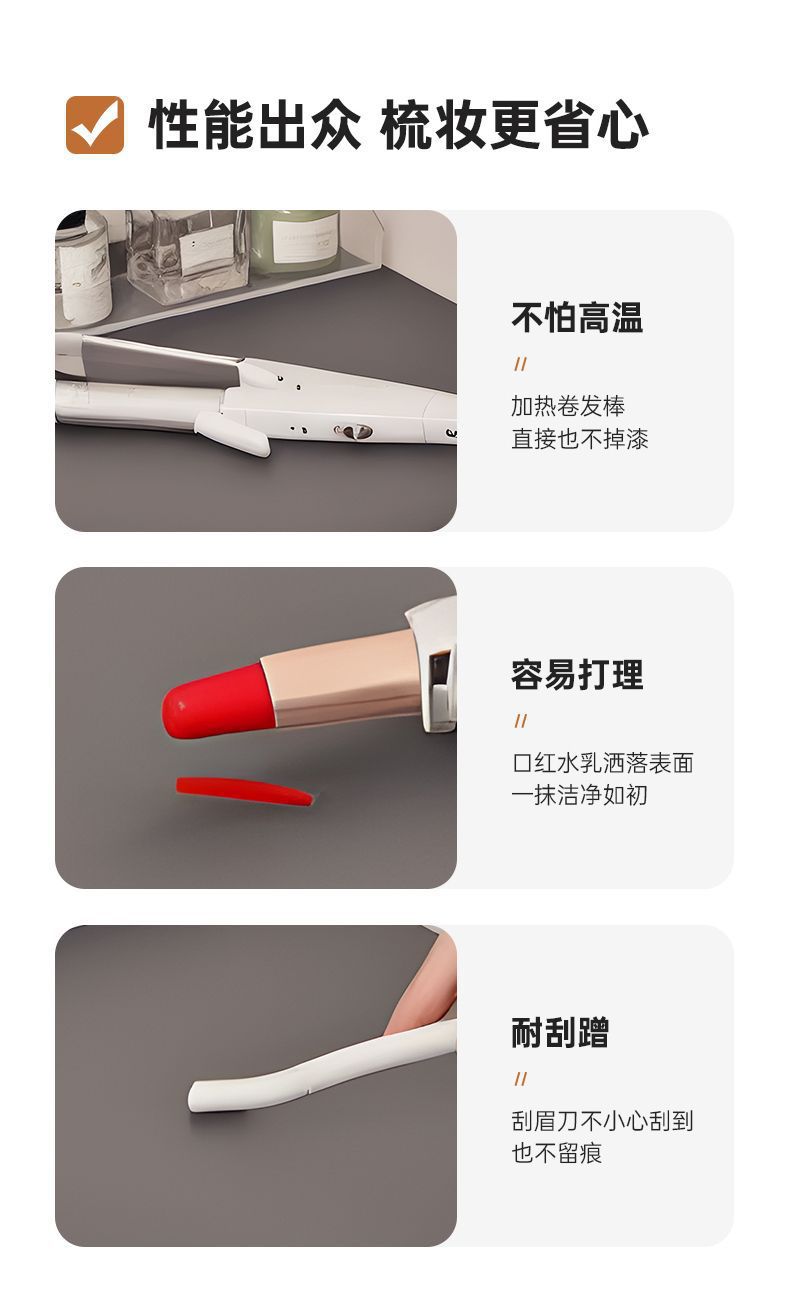 性能出众 梳妆更省心

不怕高温
//
加热卷发棒
直接也不掉漆

容易打理
//
口红水乳洒落表面
一抹洁净如初

耐刮蹭
//
刮眉刀不小心刮到
也不留痕