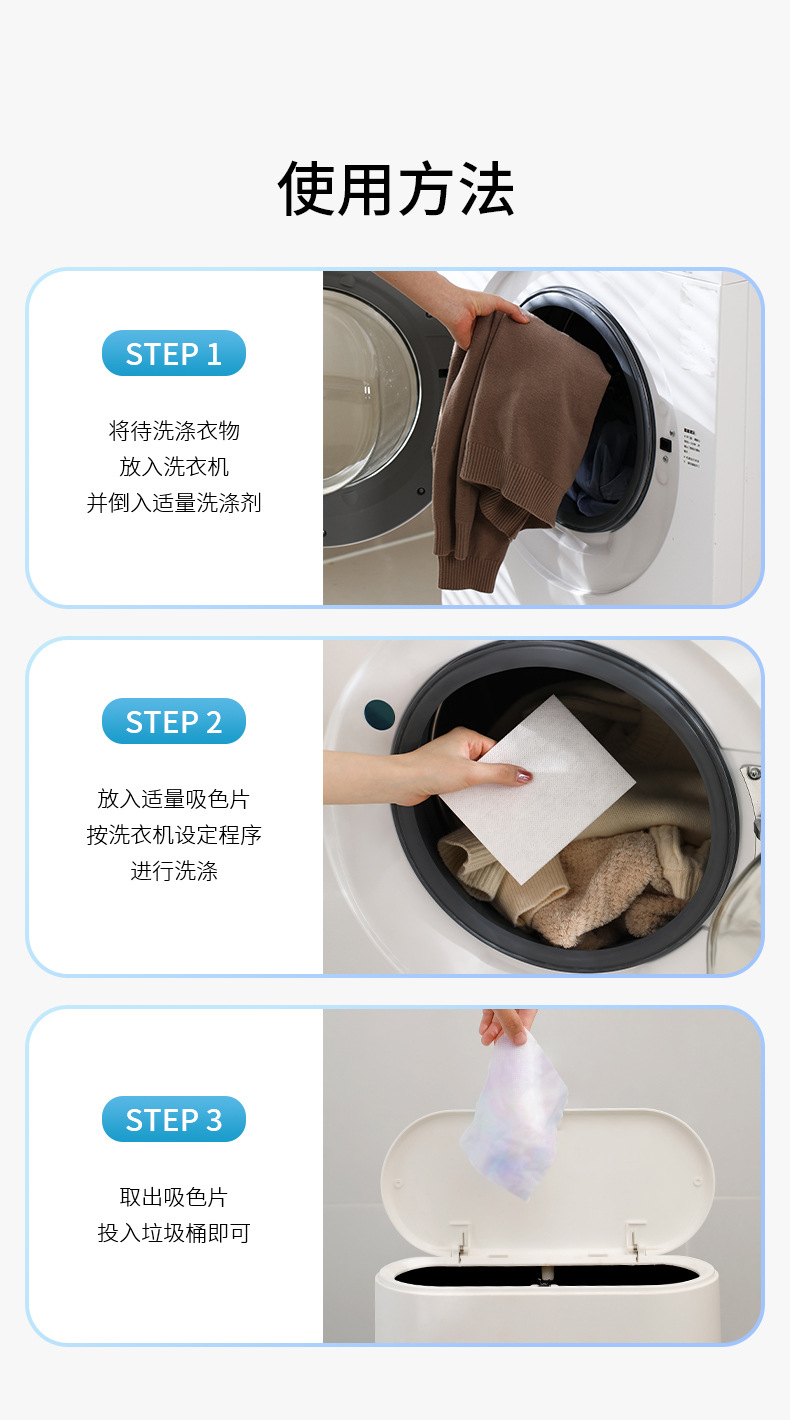 使用方法

STEP 1

将待洗涤衣物
放入洗衣机
并倒入适量洗涤剂

STEP 2

放入适量吸色片
按洗衣机设定程序
进行洗涤

STEP 3

取出吸色片
投入垃圾桶即可