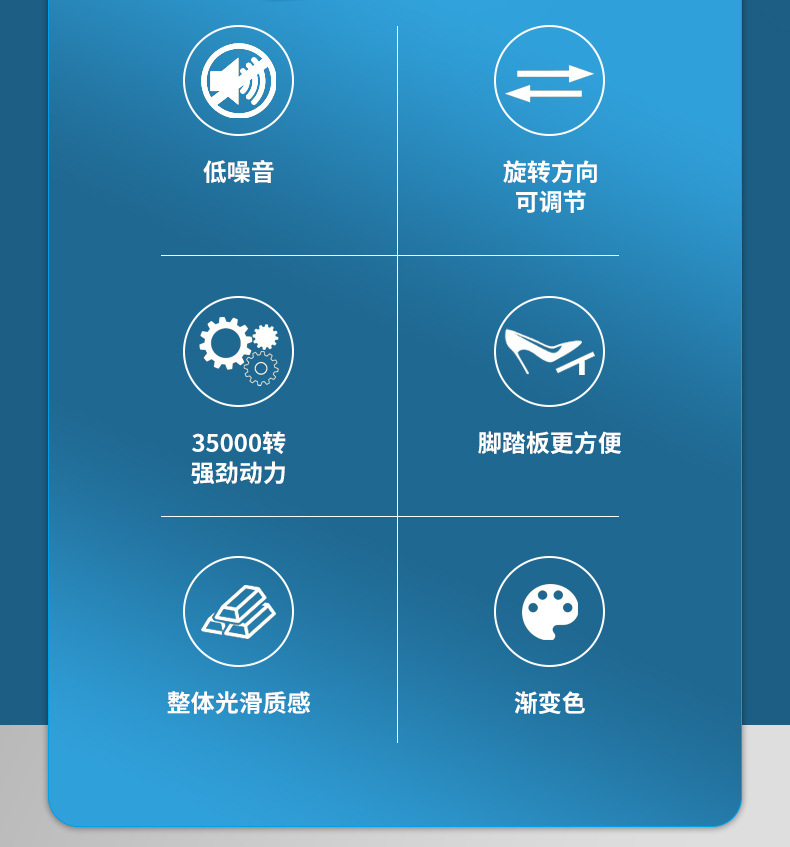 低噪音

旋转方向
可调节

35000转
强劲动力

脚踏板更方便

整体光滑质感

渐变色