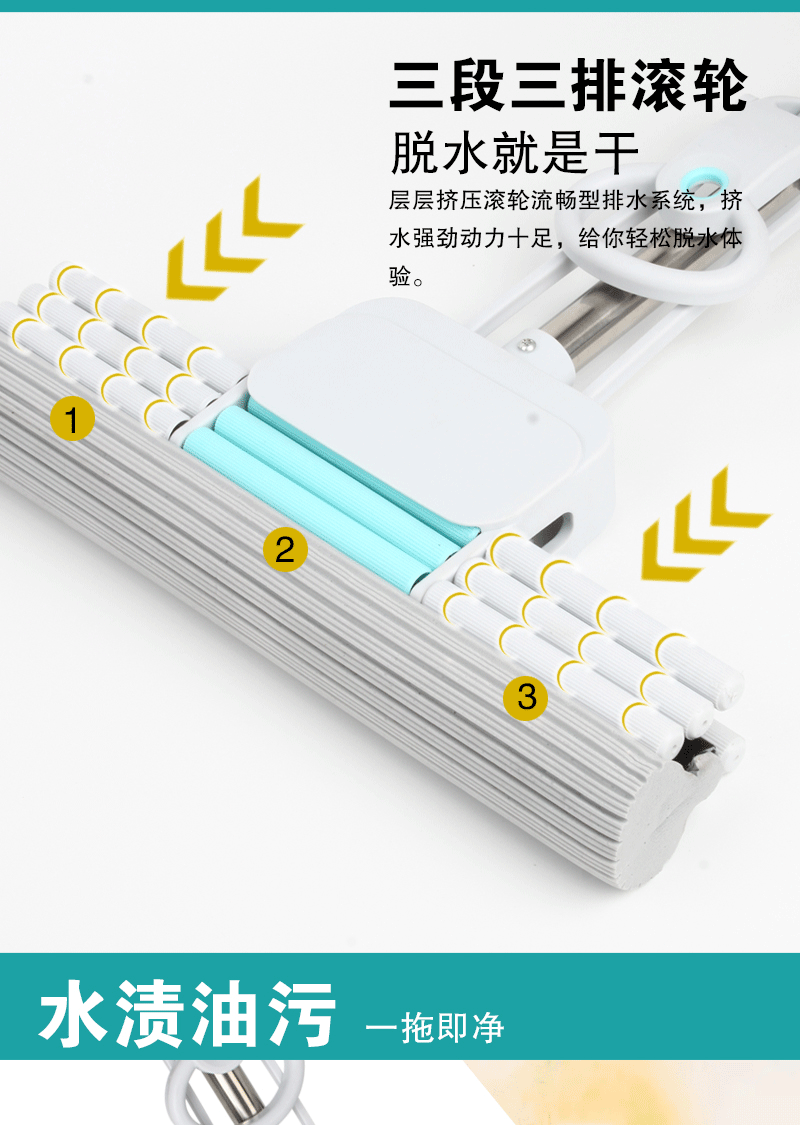 三段三排滚轮
脱水就是干
层层挤压滚轮流畅型排水系统，挤水强劲动力十足，给你轻松脱水体验。

1

2

3

水渍油污 一拖即净