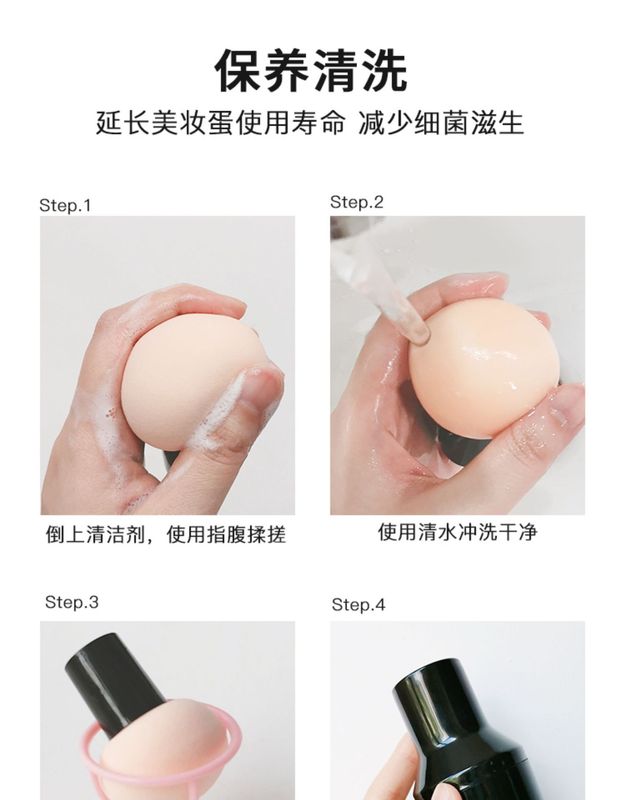 保养清洗
延长美妆蛋使用寿命 减少细菌滋生

Step.1

倒上清洁剂，使用指腹揉搓

Step.2

使用清水冲洗干净

Step.3

Step.4