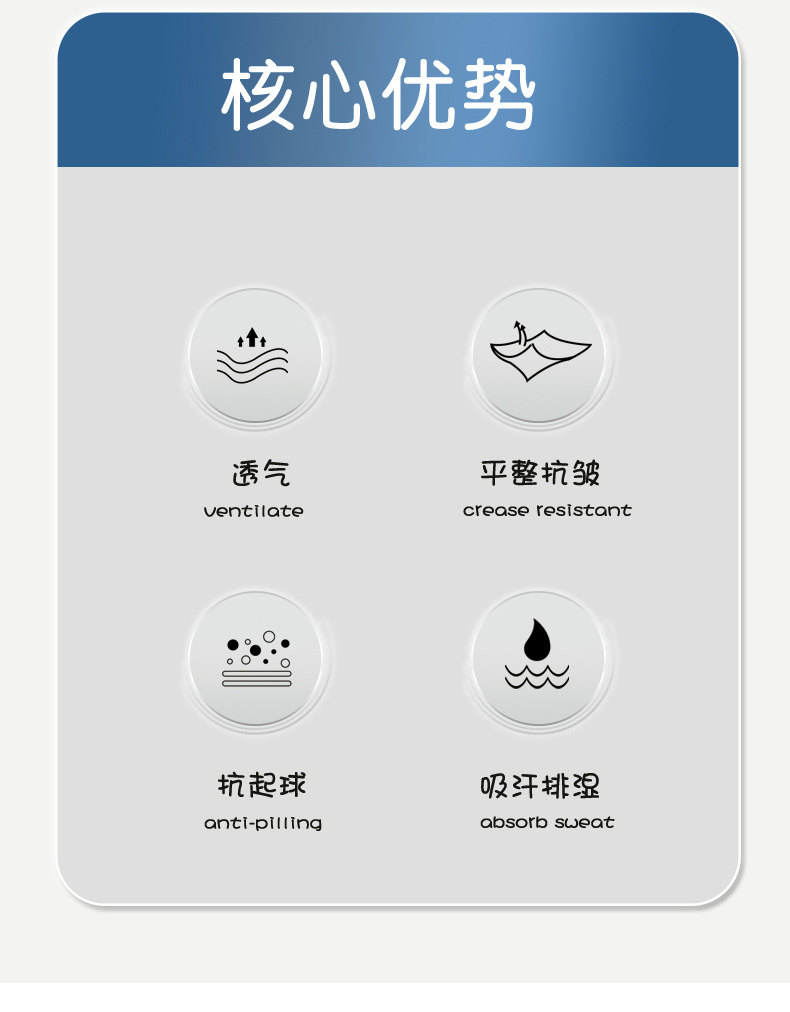 核心优势

透气
ventilate

平整抗皱
crease resistant

抗起球
anti-pilling

吸汗排湿
absorb sweat