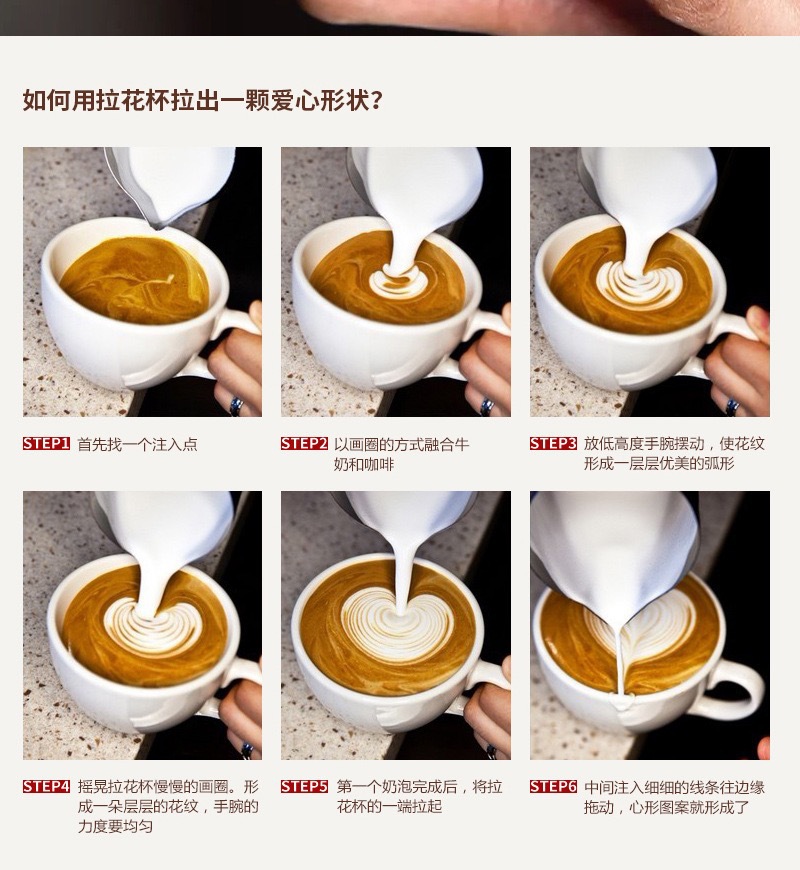 如何用拉花杯拉出一颗爱心形状？

STEP1 首先找一个注入点

STEP2 以画圈的方式融合牛奶和咖啡

STEP3 放低高度手腕摆动，使花纹形成一层层优美的弧形

STEP4 摇晃拉花杯慢慢的画圈。形成一朵层层的花纹，手腕的力度要均匀

STEP5 第一个奶泡完成后，将拉花杯的一端拉起

STEP6 中间注入细细的线条往边缘拖动，心形图案就形成了