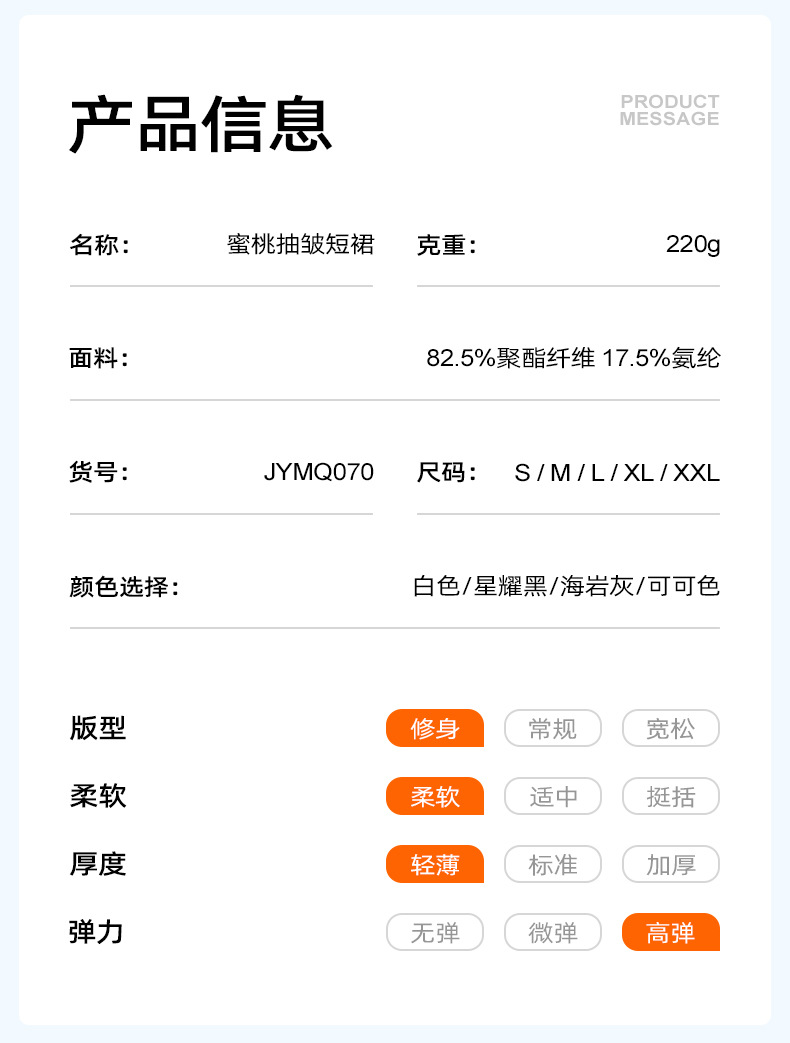 产品信息

PRODUCT
MESSAGE

名称: 蜜桃抽皱短裙

克重: 220g

面料: 82.5%聚酯纤维 17.5%氨纶

货号: JYMQ070

尺码: S / M / L / XL / XXL

颜色选择: 白色/星耀黑/海岩灰/可可色

版型 修身 常规 宽松

柔软 柔软 适中 挺括

厚度 轻薄 标准 加厚

弹力 无弹 微弹 高弹