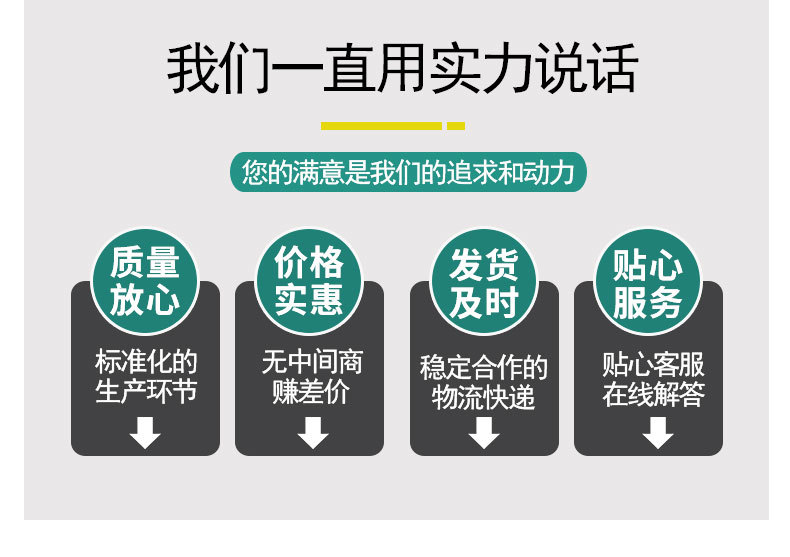 我们一直用实力说话

您的满意是我们的追求和动力

质量
放心

标准化的
生产环节

价格
实惠

无中间商
赚差价

发货
及时

稳定合作的
物流快递

贴心
服务

贴心客服
在线解答