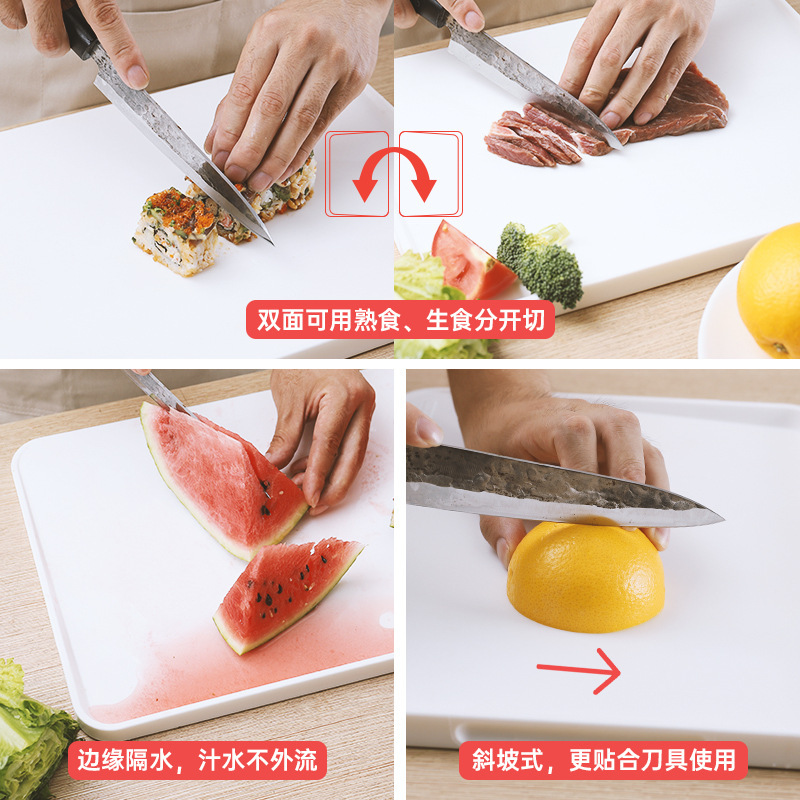 双面可用熟食、生食分开切

边缘隔水，汁水不外流

斜坡式，更贴合刀具使用