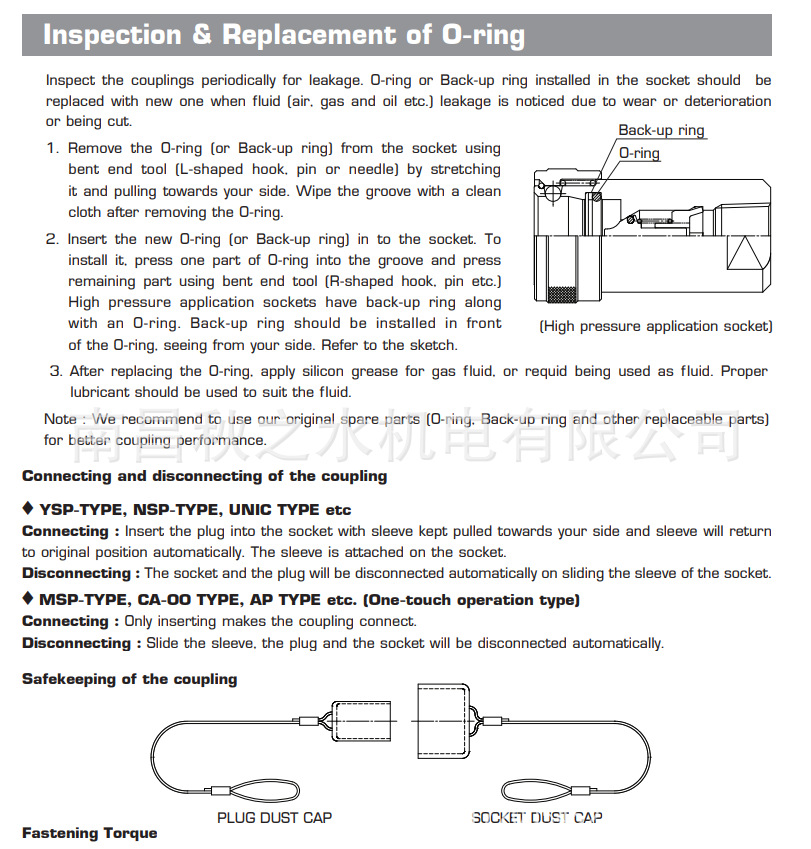 Inspection & Replacement of O-ring

Inspect the couplings periodically for leakage. O-ring or Back-up ring installed in the socket should be replaced with new one when fluid (air, gas and oil etc.) leakage is noticed due to wear or deterioration or being cut.

1. Remove the O-ring (or Back-up ring) from the socket using bent end tool (L-shaped hook, pin or needle) by stretching it and pulling towards your side. Wipe the groove with a clean cloth after removing the O-ring.

2. Insert the new O-ring (or Back-up ring) in to the socket. To install it, press one part of O-ring into the groove and press remaining part using bent end tool (R-shaped hook, pin etc.) High pressure application sockets have back-up ring along with an O-ring. Back-up ring should be installed in front of the O-ring, seeing from your side. Refer to the sketch.

Back-up ring
O-ring

(High pressure application socket)

3. After replacing the O-ring, apply silicon grease for gas fluid, or requid being used as fluid. Proper lubricant should be used to suit the fluid.

Note : We recommend to use our original spare parts (O-ring, Back-up ring and other replaceable parts) for better coupling performance.

南昌秋之水机电有限公司

Connecting and disconnecting of the coupling

♦ YSP-TYPE, NSP-TYPE, UNIC TYPE etc
Connecting : Insert the plug into the socket with sleeve kept pulled towards your side and sleeve will return to original position automatically. The sleeve is attached on the socket.
Disconnecting : The socket and the plug will be disconnected automatically on sliding the sleeve of the socket.

♦ MSP-TYPE, CA-OO TYPE, AP TYPE etc. (One-touch operation type)
Connecting : Only inserting makes the coupling connect.
Disconnecting : Slide the sleeve, the plug and the socket will be disconnected automatically.

Safekeeping of the coupling

PLUG DUST CAP
SOCKET DUST CAP

Fastening Torque