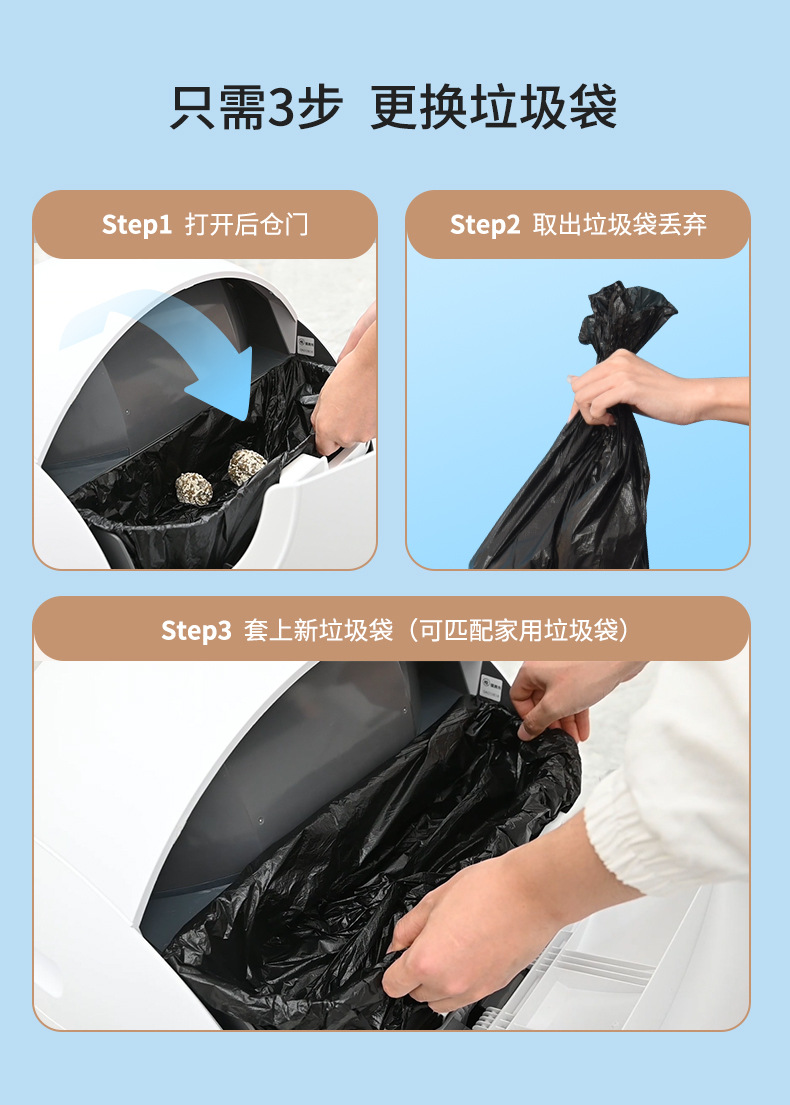 只需3步 更换垃圾袋

Step1 打开后仓门

Step2 取出垃圾袋丢弃

Step3 套上新垃圾袋（可匹配家用垃圾袋）