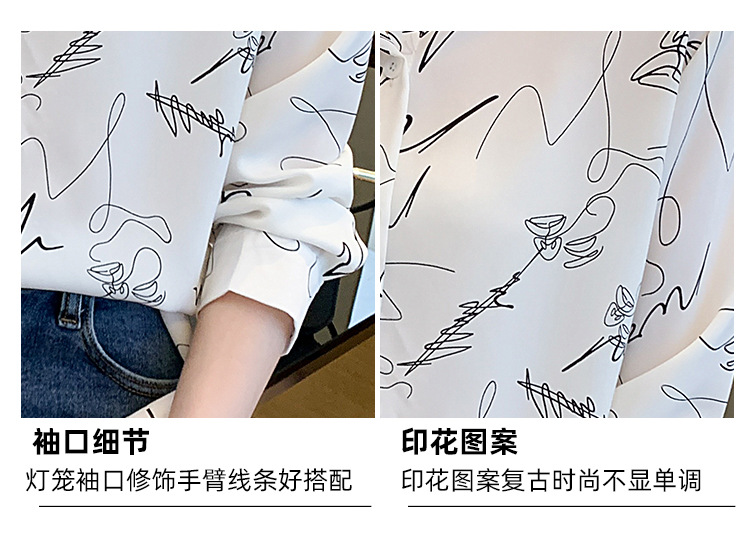 袖口细节

灯笼袖口修饰手臂线条好搭配

印花图案

印花图案复古时尚不显单调