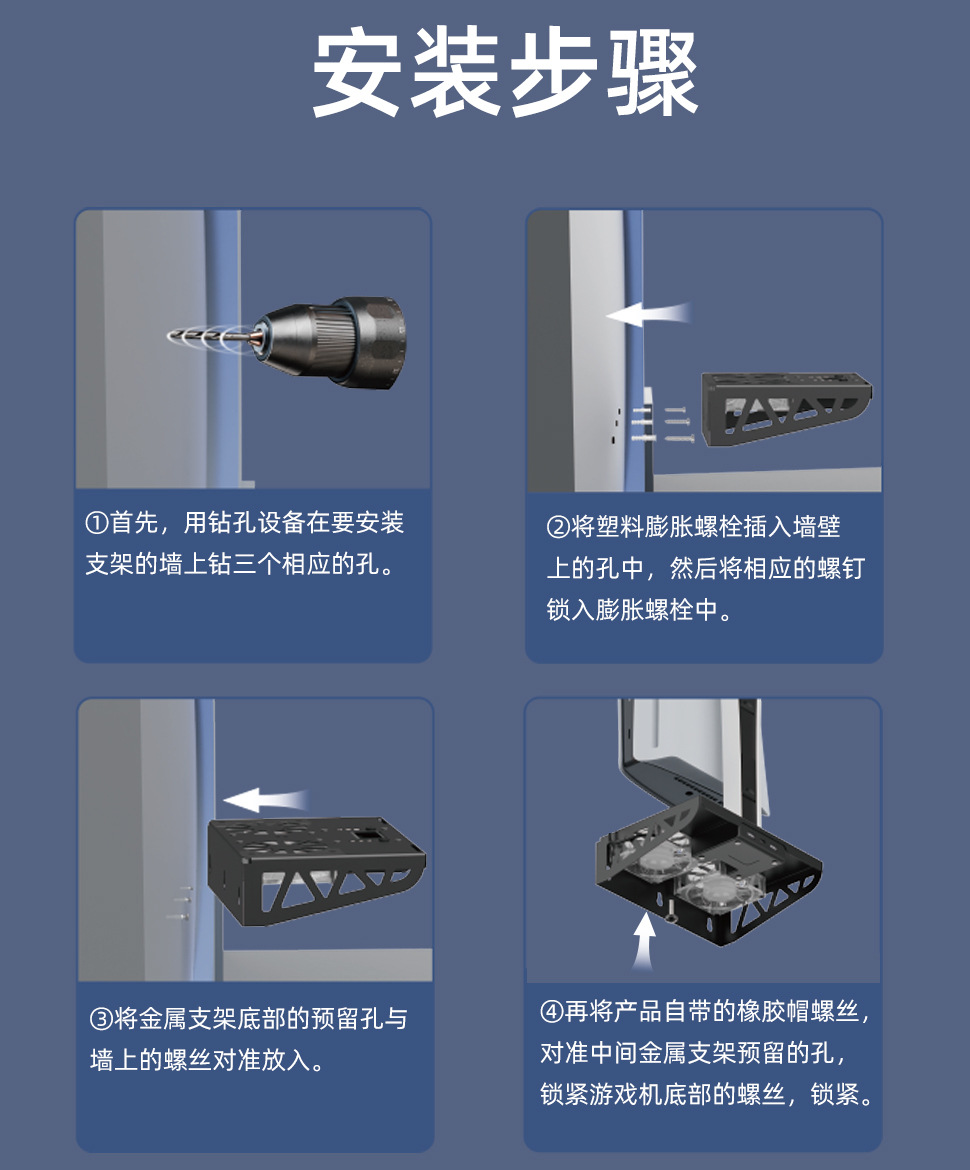 安装步骤

①首先，用钻孔设备在要安装支架的墙上钻三个相应的孔。

②将塑料膨胀螺栓插入墙壁上的孔中，然后将相应的螺钉锁入膨胀螺栓中。

③将金属支架底部的预留孔与墙上的螺丝对准放入。

④再将产品自带的橡胶帽螺丝，对准中间金属支架预留的孔，锁紧游戏机底部的螺丝，锁紧。