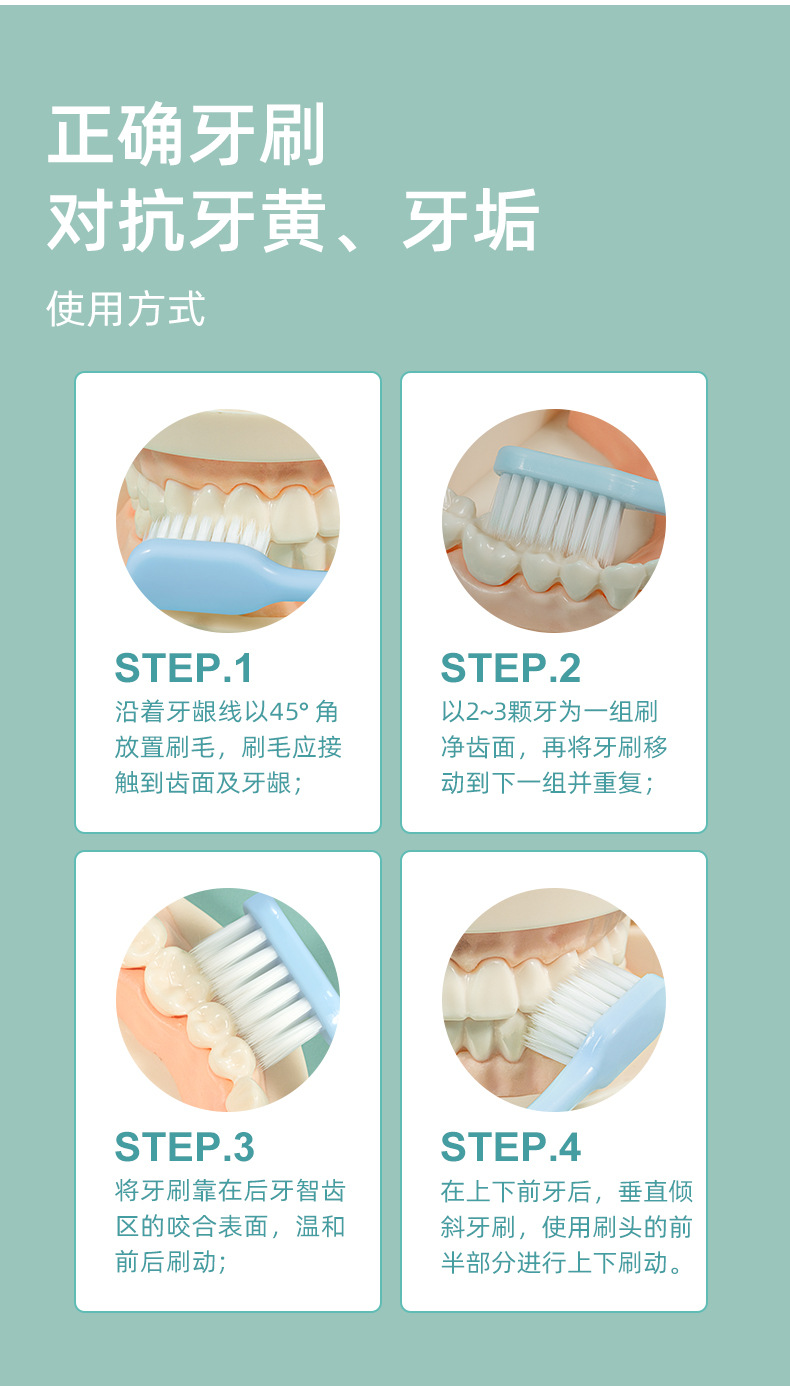 正确牙刷
对抗牙黄、牙垢

使用方式

STEP.1
沿着牙龈线以45° 角放置刷毛，刷毛应接触到齿面及牙龈；

STEP.2
以2~3颗牙为一组刷净齿面，再将牙刷移动到下一组并重复；

STEP.3
将牙刷靠在后牙智齿区的咬合表面，温和前后刷动；

STEP.4
在上下前牙后，垂直倾斜牙刷，使用刷头的前半部分进行上下刷动。