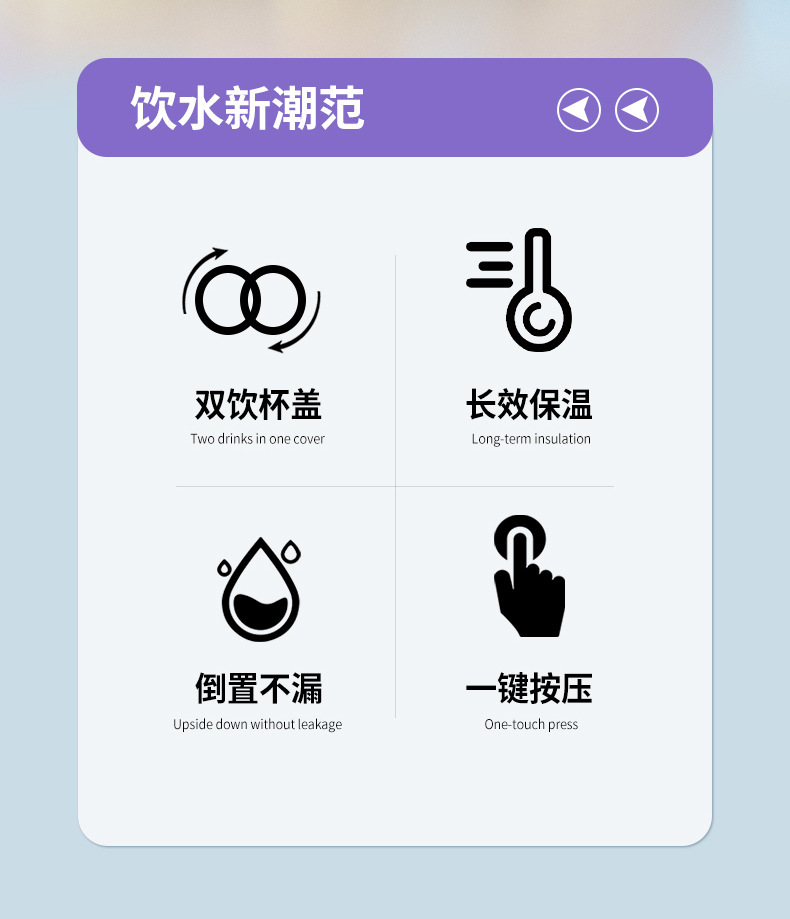 饮水新潮范

双饮杯盖
Two drinks in one cover

长效保温
Long-term insulation

倒置不漏
Upside down without leakage

一键按压
One-touch press