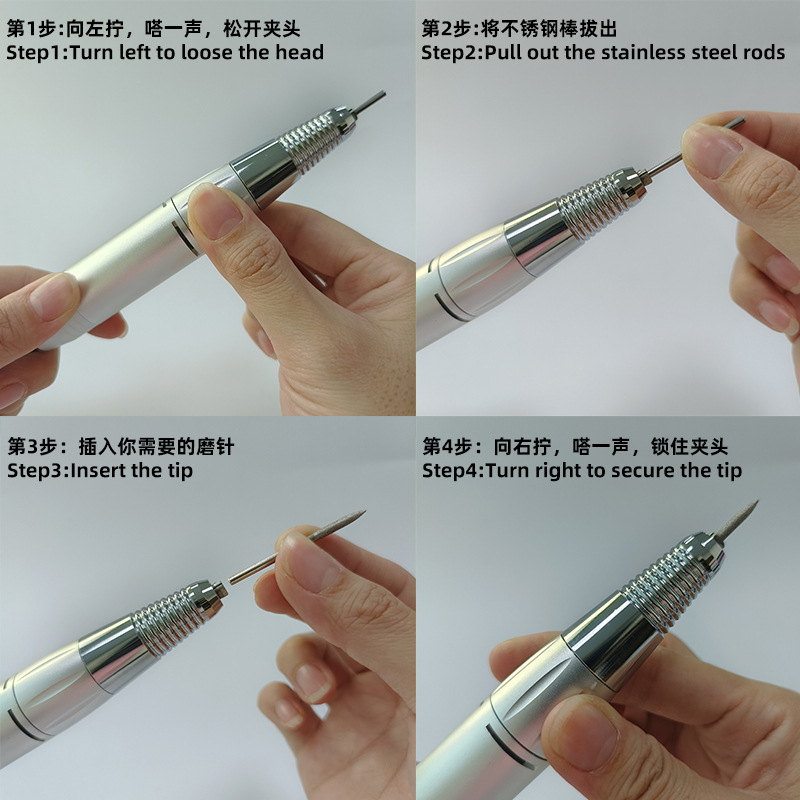 第1步:向左拧，嗒一声，松开夹头
Step1:Turn left to loose the head

第2步:将不锈钢棒拔出
Step2:Pull out the stainless steel rods

第3步：插入你需要的磨针
Step3:Insert the tip

第4步：向右拧，嗒一声，锁住夹头
Step4:Turn right to secure the tip