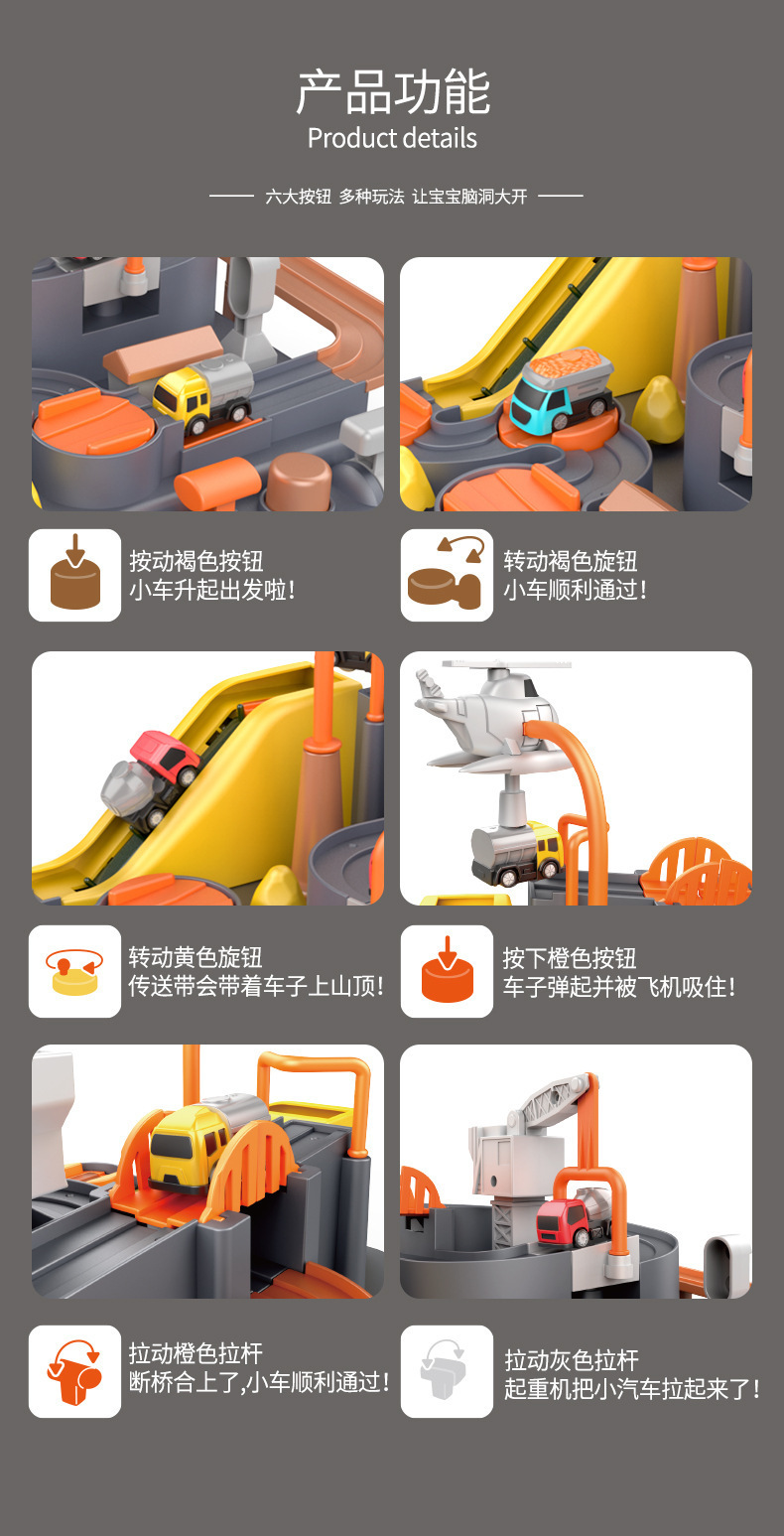 产品功能
Product details

六大按钮 多种玩法 让宝宝脑洞大开

按动褐色按钮
小车升起出发啦!

转动褐色旋钮
小车顺利通过!

转动黄色旋钮
传送带会带着车子上山顶!

按下橙色按钮
车子弹起并被飞机吸住!

拉动橙色拉杆
断桥合上了,小车顺利通过!

拉动灰色拉杆
起重机把小汽车拉起来了!