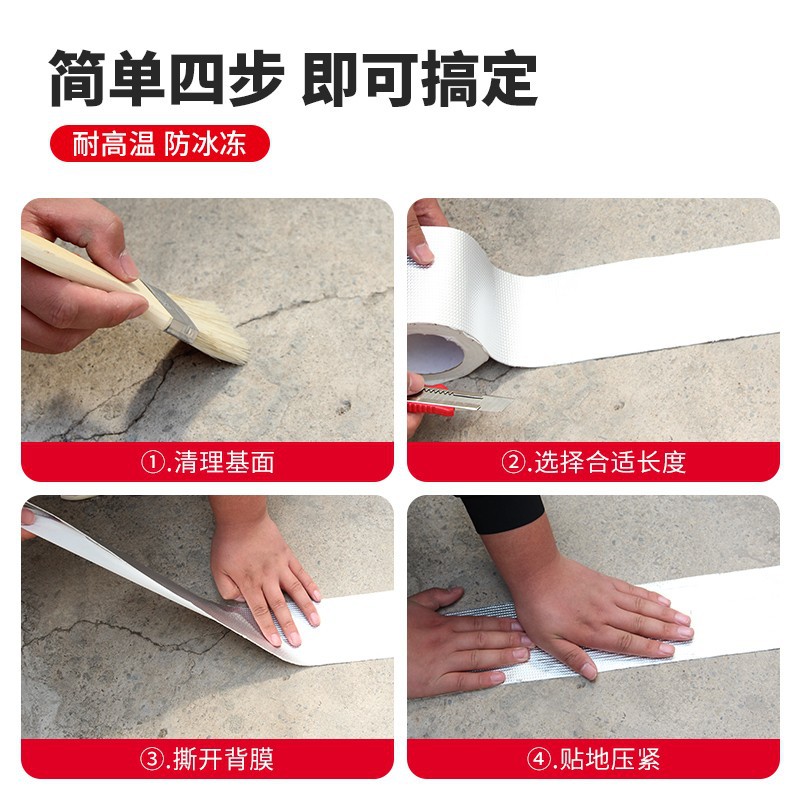 简单四步 即可搞定

耐高温 防冰冻

①.清理基面

②.选择合适长度

③.撕开背膜

④.贴地压紧