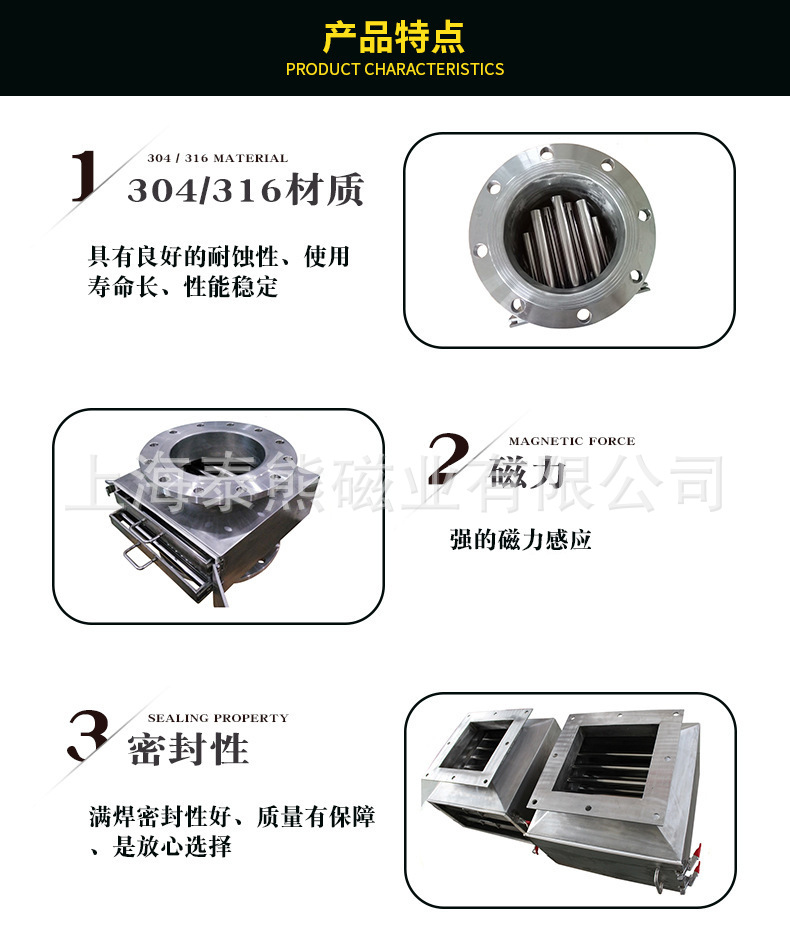 产品特点
PRODUCT CHARACTERISTICS

1
304 / 316 MATERIAL
304/316材质

具有良好的耐蚀性、使用寿命长、性能稳定

上海泰熊磁业有限公司

2
MAGNETIC FORCE
磁力

强的磁力感应

3
SEALING PROPERTY
密封性

满焊密封性好、质量有保障、是放心选择