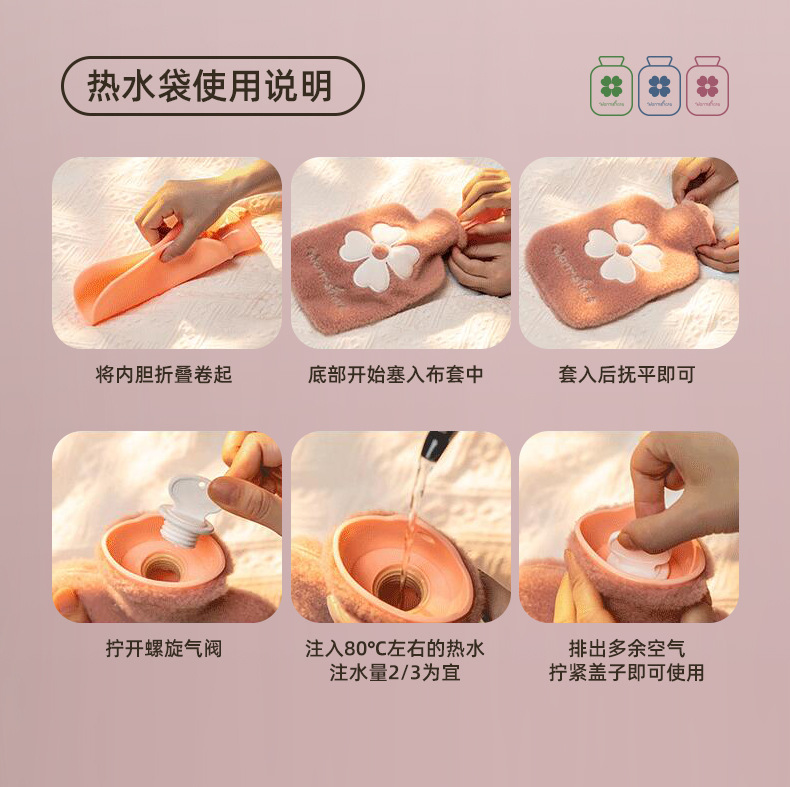 热水袋使用说明

将内胆折叠卷起

底部开始塞入布套中

套入后抚平即可

拧开螺旋气阀

注入80°C左右的热水
注水量2/3为宜

排出多余空气
拧紧盖子即可使用