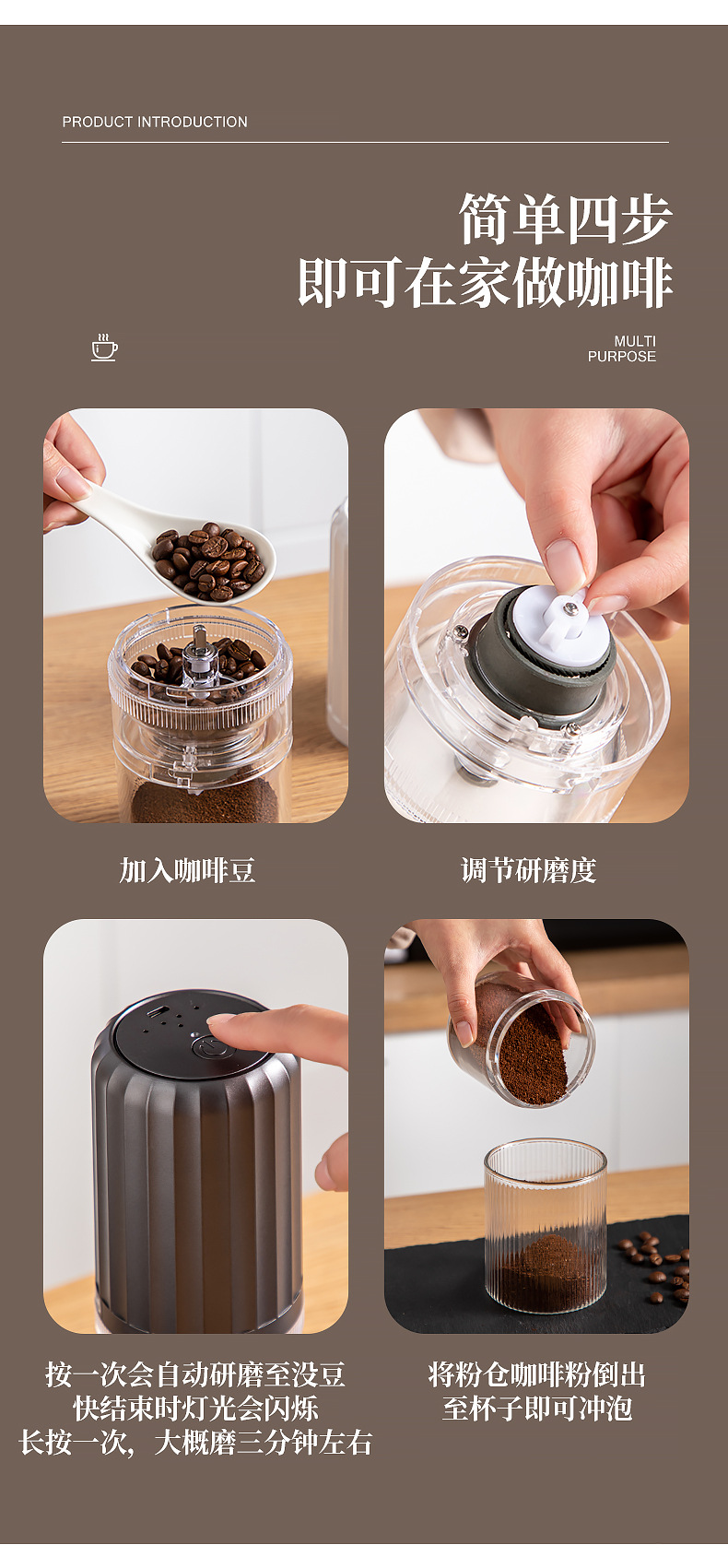 PRODUCT INTRODUCTION

简单四步
即可在家做咖啡

MULTI
PURPOSE

加入咖啡豆

调节研磨度

按一次会自动研磨至没豆
快结束时灯光会闪烁
长按一次，大概磨三分钟左右

将粉仓咖啡粉倒出
至杯子即可冲泡