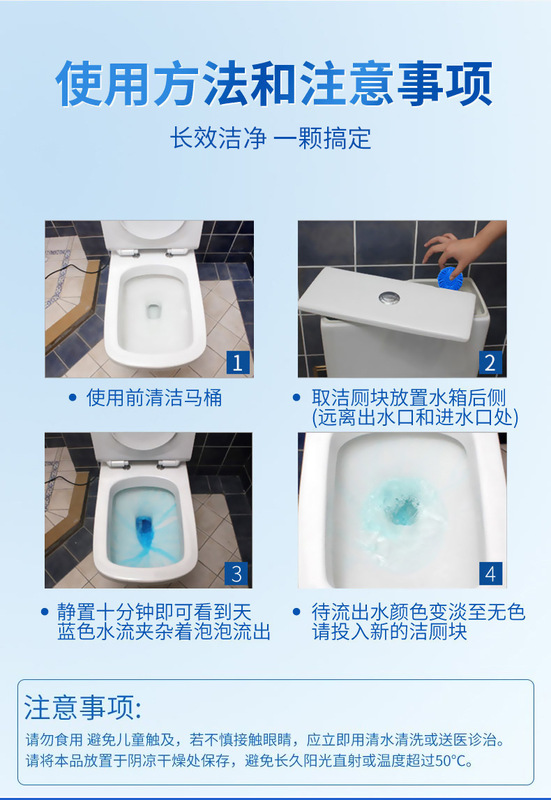 使用方法和注意事项

长效洁净 一颗搞定

1

• 使用前清洁马桶

2

• 取洁厕块放置水箱后侧 (远离出水口和进水口处)

3

• 静置十分钟即可看到天蓝色水流夹杂着泡泡流出

4

• 待流出水颜色变淡至无色 请投入新的洁厕块

注意事项:

请勿食用 避免儿童触及，若不慎接触眼睛，应立即用清水清洗或送医诊治。
请将本品放置于阴凉干燥处保存，避免长久阳光直射或温度超过50°C。