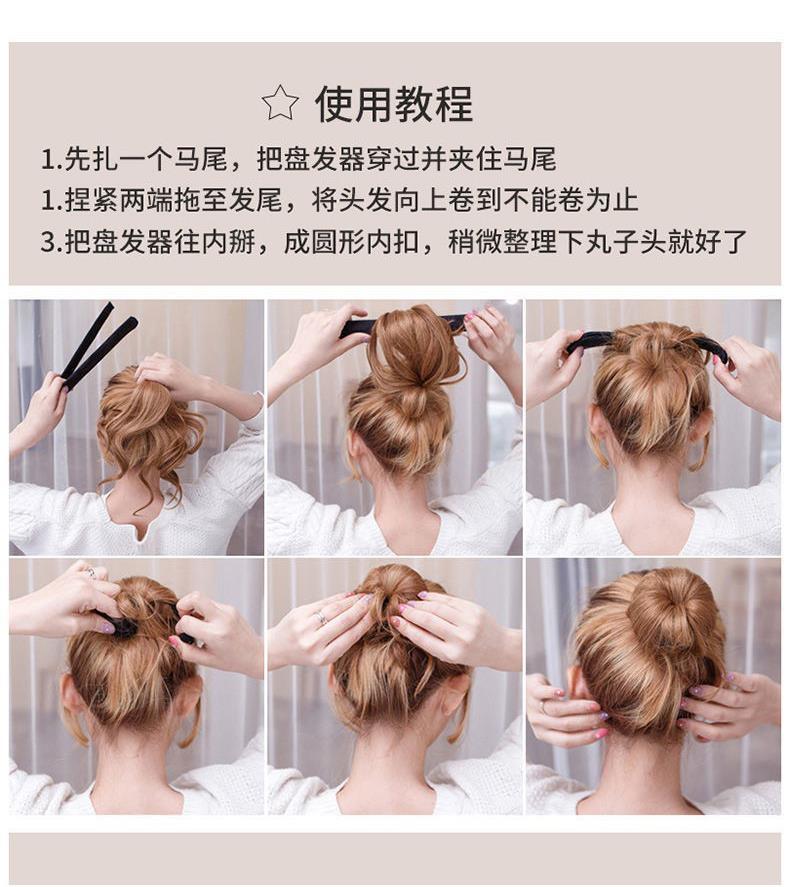 ☆ 使用教程

1.先扎一个马尾，把盘发器穿过并夹住马尾

1.捏紧两端拖至发尾，将头发向上卷到不能卷为止

3.把盘发器往内掰，成圆形内扣，稍微整理下丸子头就好了