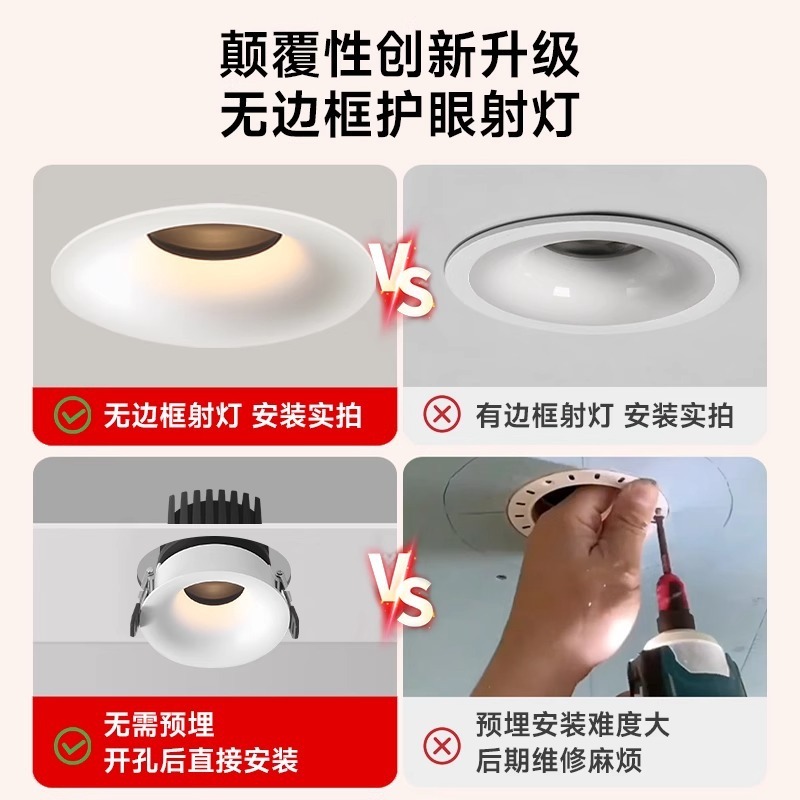 颠覆性创新升级
无边框护眼射灯

VS

无边框射灯 安装实拍

有边框射灯 安装实拍

VS

无需预埋
开孔后直接安装

预埋安装难度大
后期维修麻烦