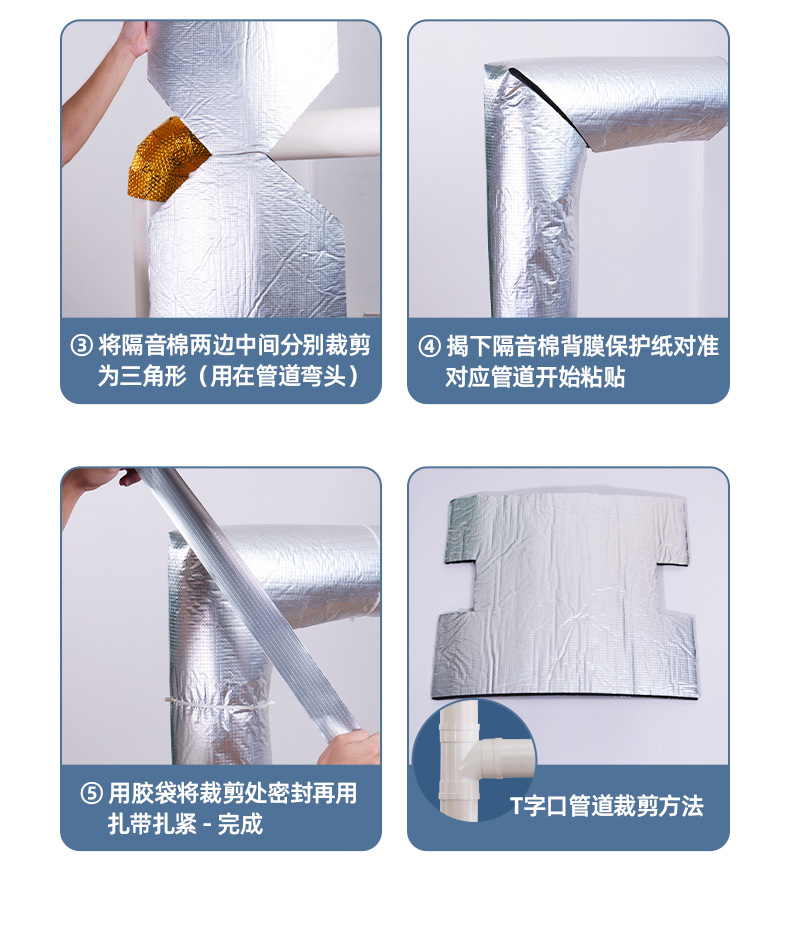 ③ 将隔音棉两边中间分别裁剪为三角形（用在管道弯头）

④ 揭下隔音棉背膜保护纸对准对应管道开始粘贴

⑤ 用胶袋将裁剪处密封再用扎带扎紧 - 完成

T字口管道裁剪方法