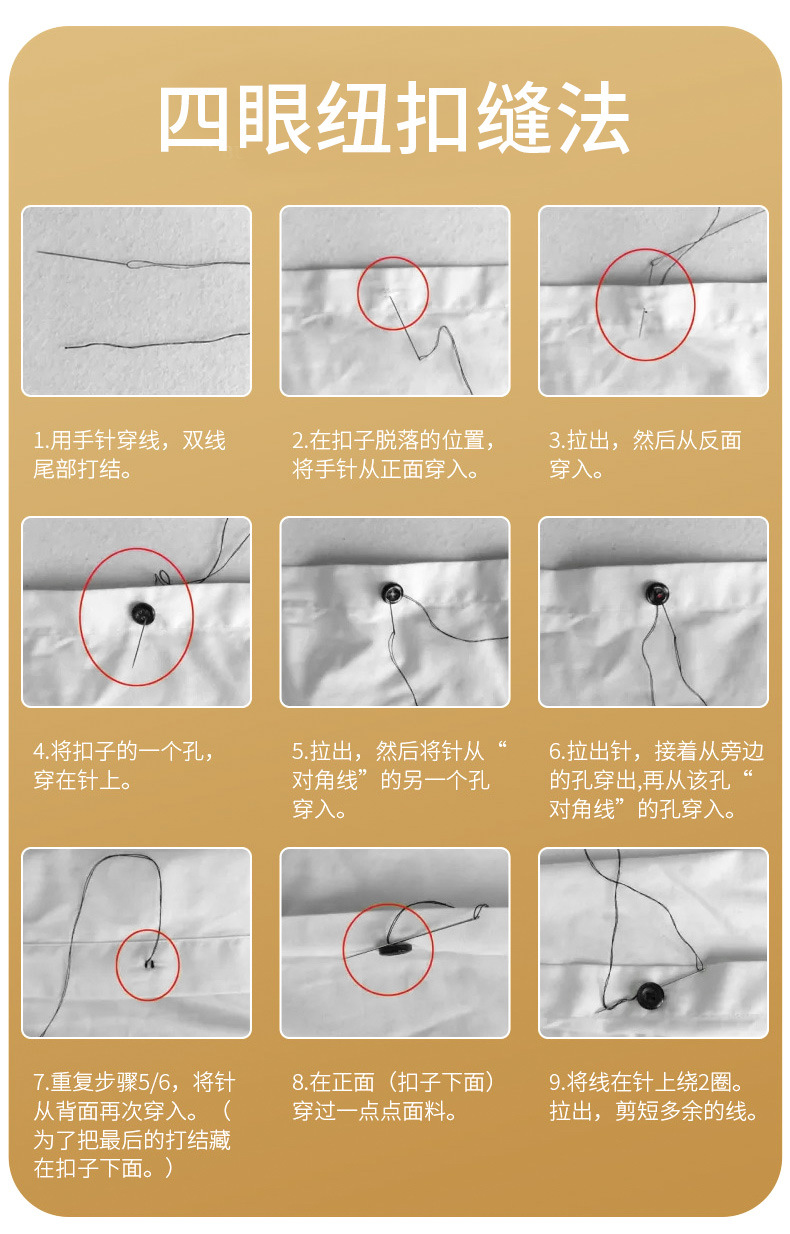 四眼纽扣缝法

1.用手针穿线，双线尾部打结。

2.在扣子脱落的位置，将手针从正面穿入。

3.拉出，然后从反面穿入。

4.将扣子的一个孔，穿在针上。

5.拉出，然后将针从“对角线”的另一个孔穿入。

6.拉出针，接着从旁边的孔穿出,再从该孔“对角线”的孔穿入。

7.重复步骤5/6，将针从背面再次穿入。（为了把最后的打结藏在扣子下面。）

8.在正面（扣子下面）穿过一点点面料。

9.将线在针上绕2圈。拉出，剪短多余的线。