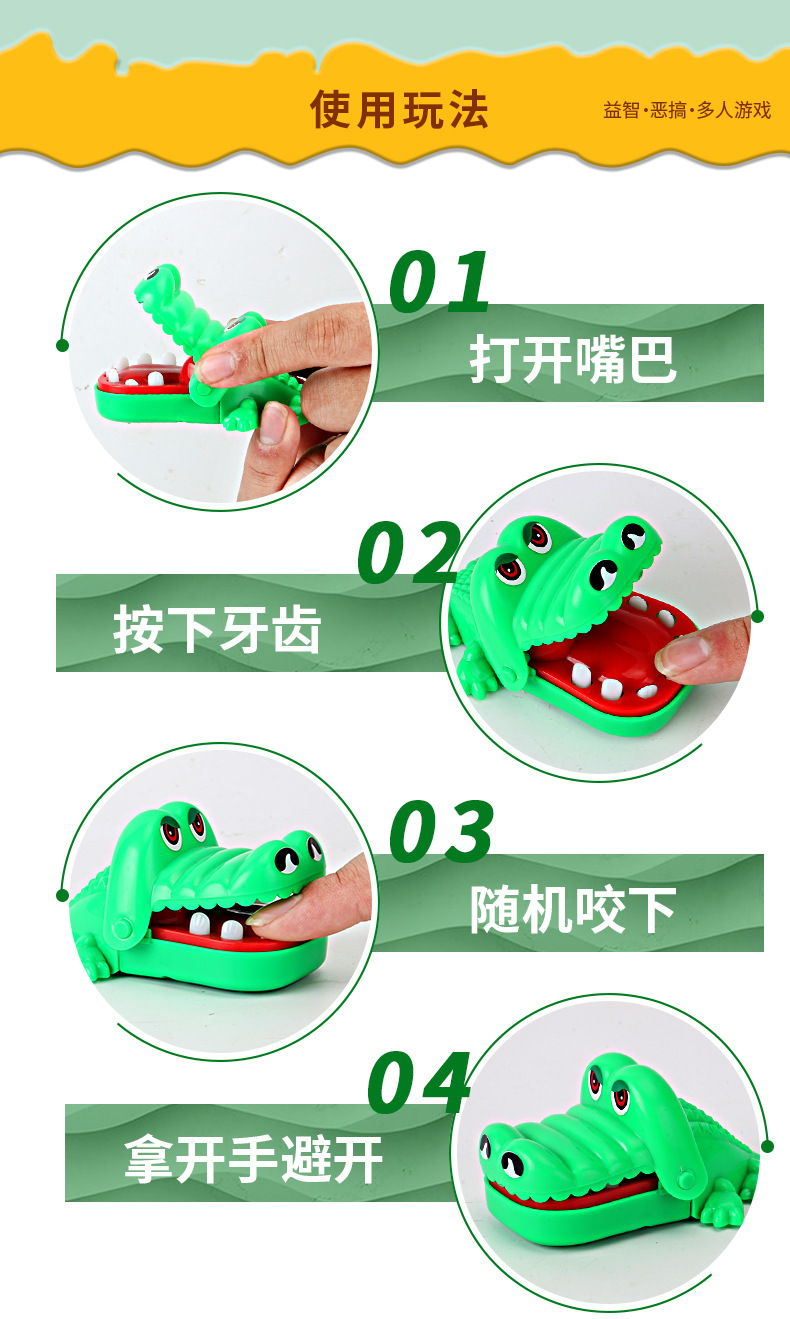 使用玩法

益智·恶搞·多人游戏

01
打开嘴巴

02
按下牙齿

03
随机咬下

04
拿开手避开