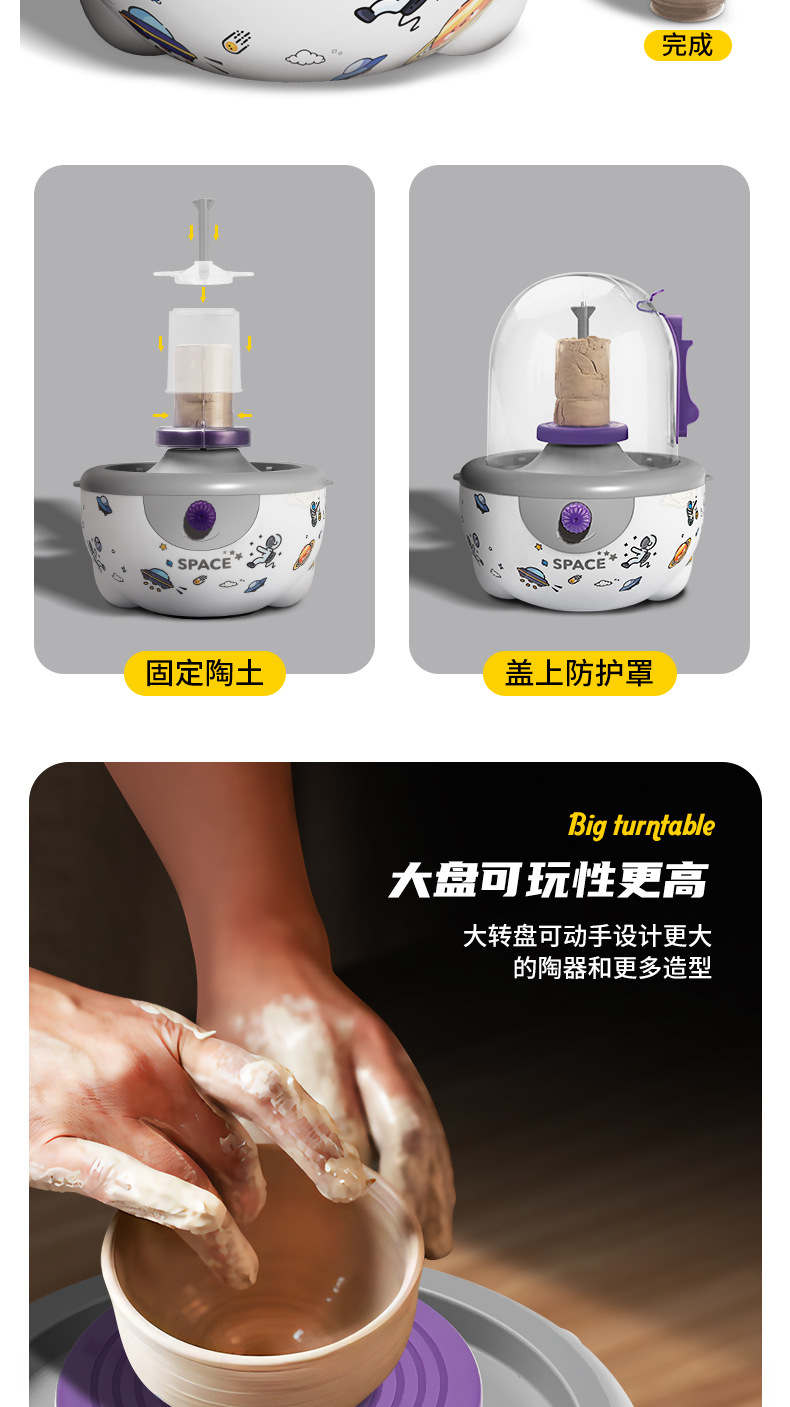 完成

SPACE

固定陶土

SPACE

盖上防护罩

Big turntable

大盘可玩性更高

大转盘可动手设计更大的陶器和更多造型