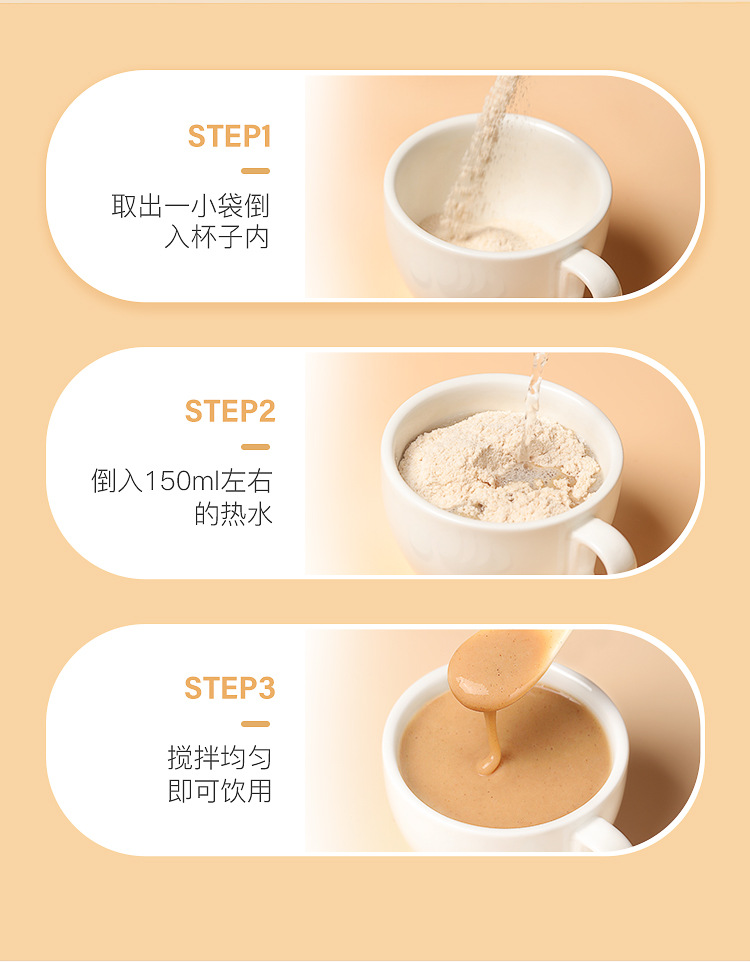 STEP1

取出一小袋倒入杯子内

STEP2

倒入150ml左右的热水

STEP3

搅拌均匀即可饮用