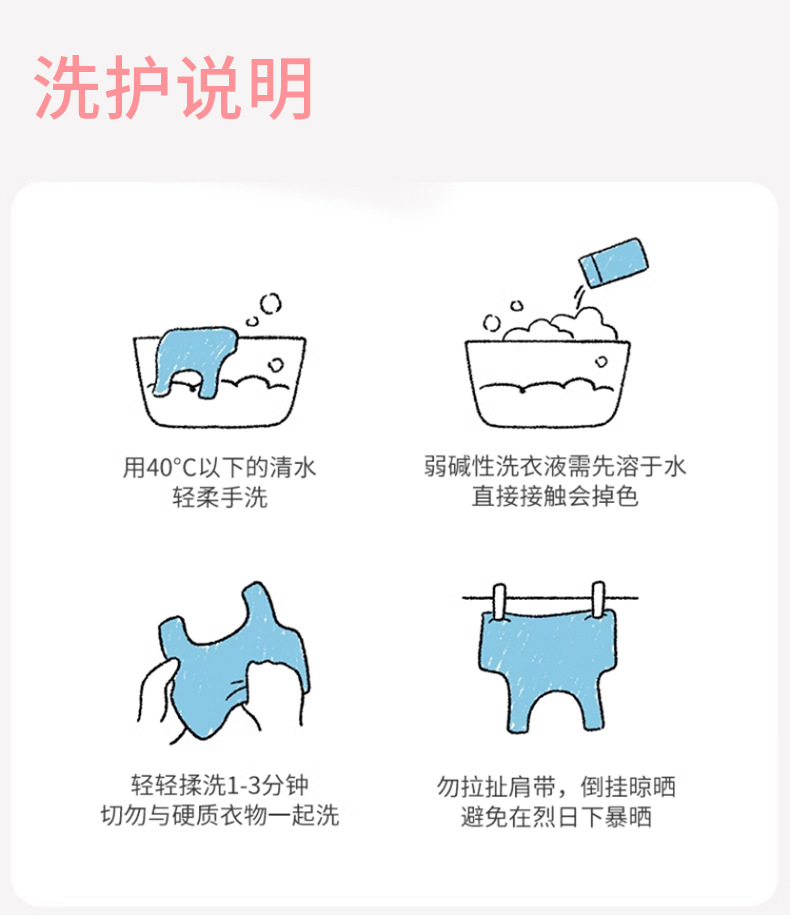 洗护说明

用40°C以下的清水
轻柔手洗

弱碱性洗衣液需先溶于水
直接接触会掉色

轻轻揉洗1-3分钟
切勿与硬质衣物一起洗

勿拉扯肩带，倒挂晾晒
避免在烈日下暴晒