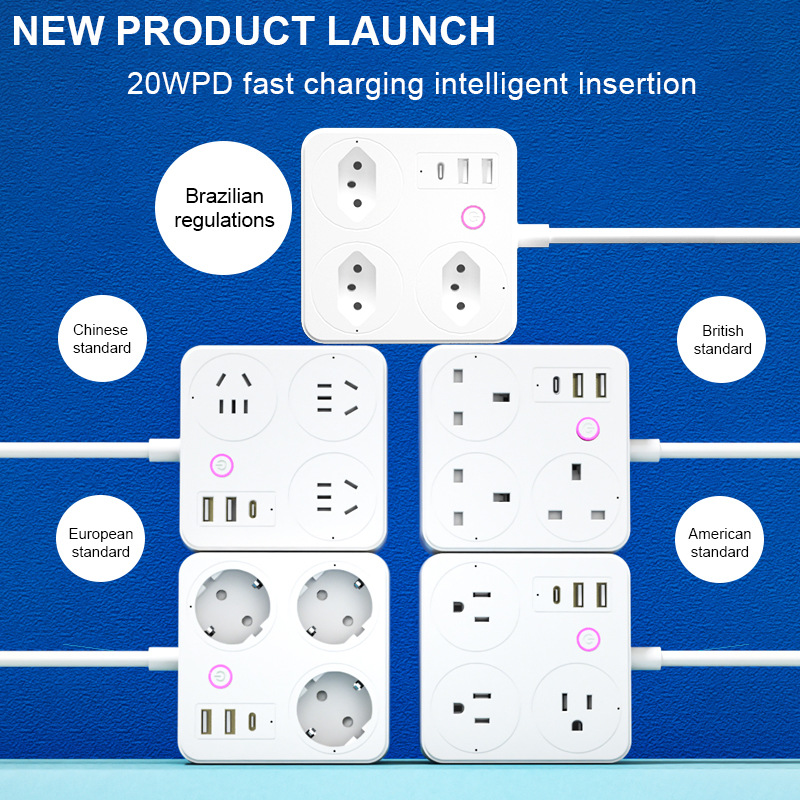 NEW PRODUCT LAUNCH

20WPD fast charging intelligent insertion

Brazilian regulations

Chinese standard

British standard

European standard

American standard