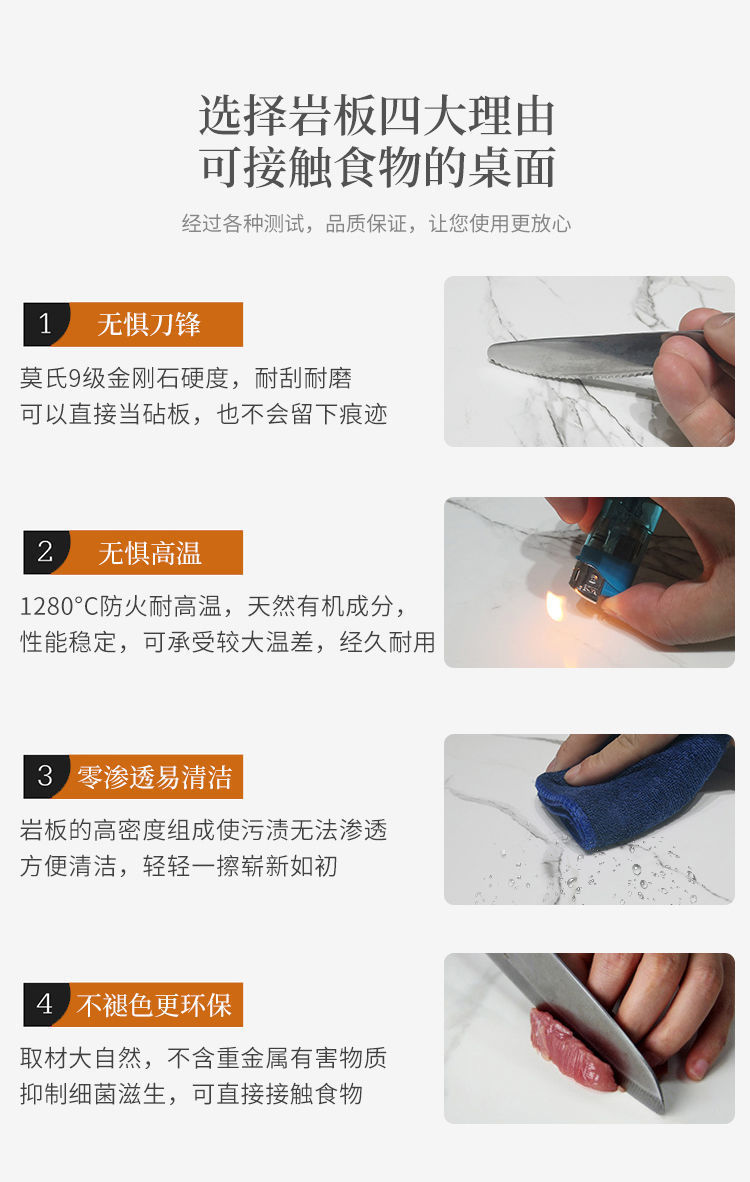 选择岩板四大理由
可接触食物的桌面

经过各种测试，品质保证，让您使用更放心

1 无惧刀锋

莫氏9级金刚石硬度，耐刮耐磨
可以直接当砧板，也不会留下痕迹

2 无惧高温

1280°C防火耐高温，天然有机成分，
性能稳定，可承受较大温差，经久耐用

3 零渗透易清洁

岩板的高密度组成使污渍无法渗透
方便清洁，轻轻一擦崭新如初

4 不褪色更环保

取材大自然，不含重金属有害物质
抑制细菌滋生，可直接接触食物